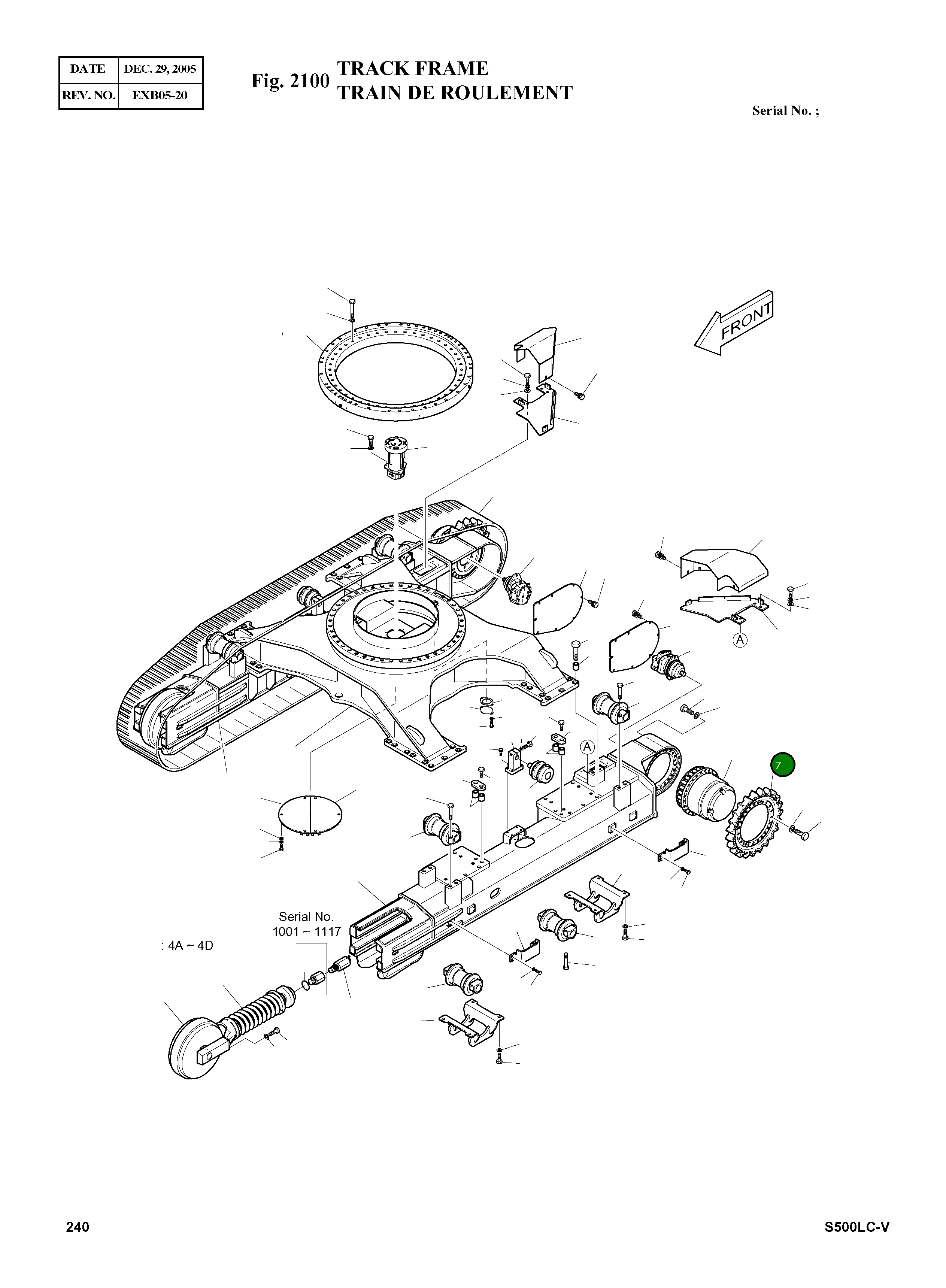 | DATE | DEC. 29, 2005 |
|---|---|
| REV. NO. | EXB05-20 |

Fig. 2100 TRACK FRAME
TRAIN DE ROULEMENT

Serial No. ;

FRONT

A

A

7

Serial No.
1001 ~ 1117

: 4A ~ 4D

240

S500LC-V