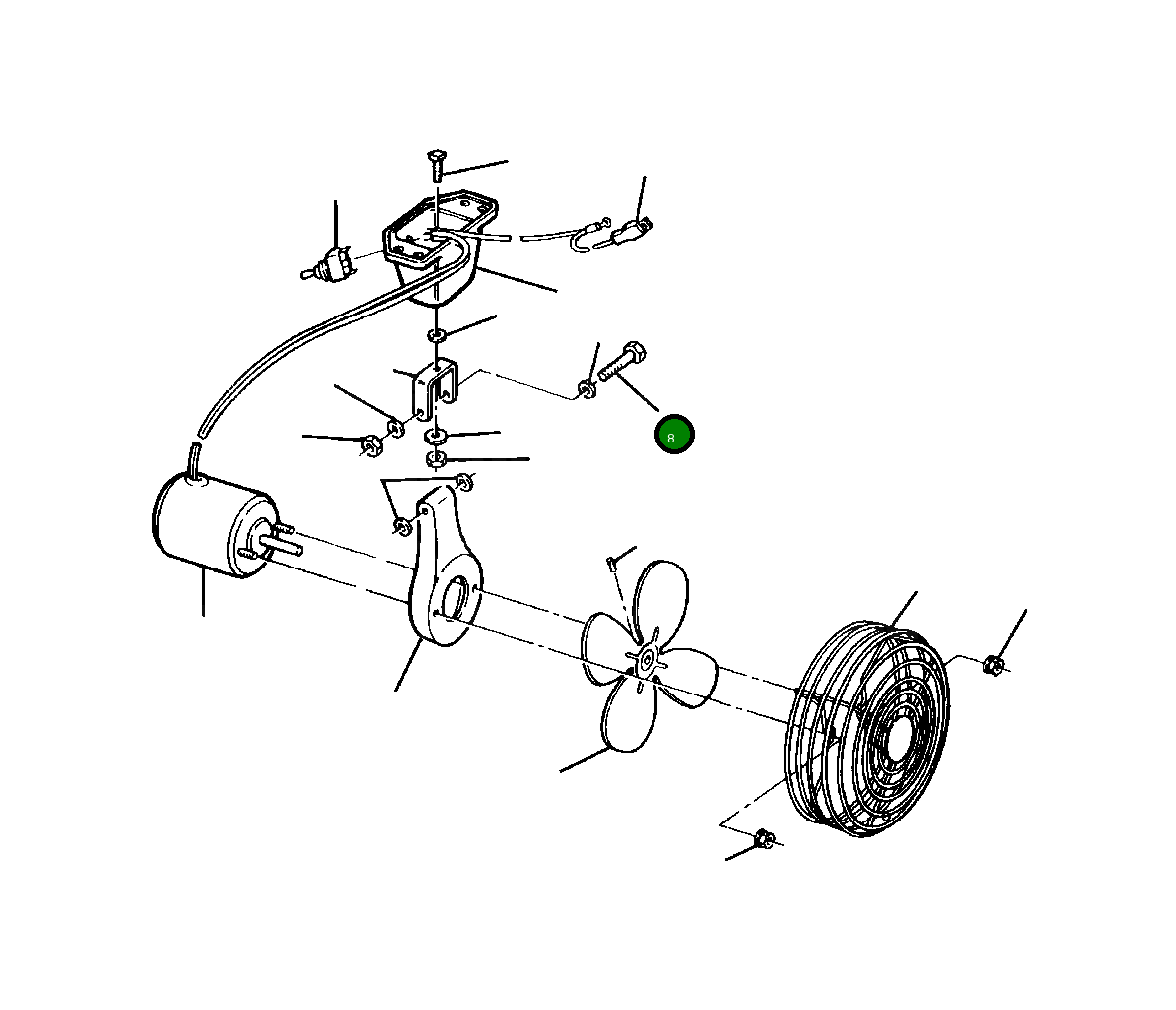 8