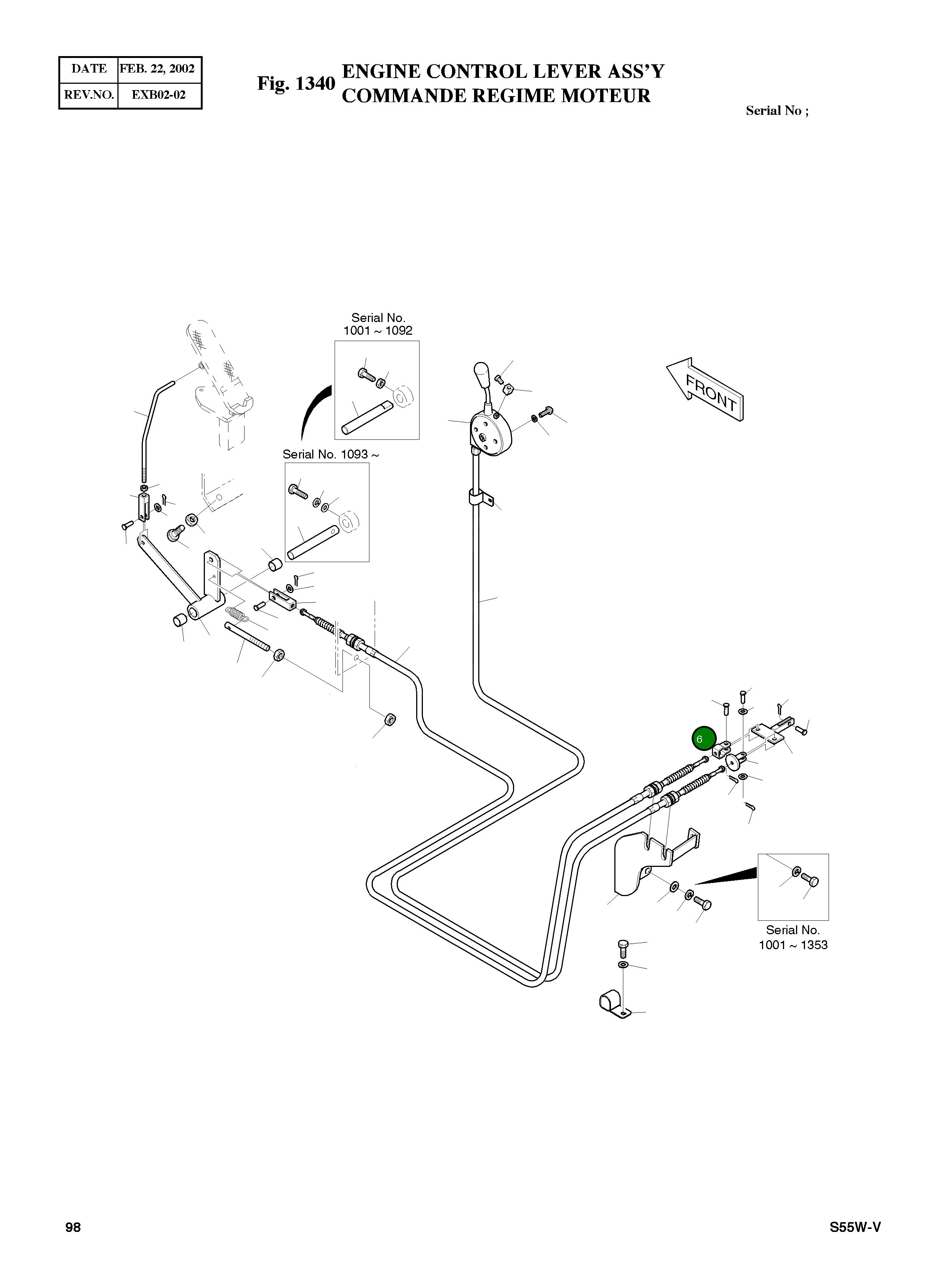 | DATE | FEB. 22, 2002 |
|---|---|
| REV.NO. | EXB02-02 |

Fig. 1340 ENGINE CONTROL LEVER ASS'Y
COMMANDE REGIME MOTEUR

Serial No ;

Serial No.
1001 ~ 1092

Serial No. 1093 ~

FRONT

6

Serial No.
1001 ~ 1353

98

S55W-V