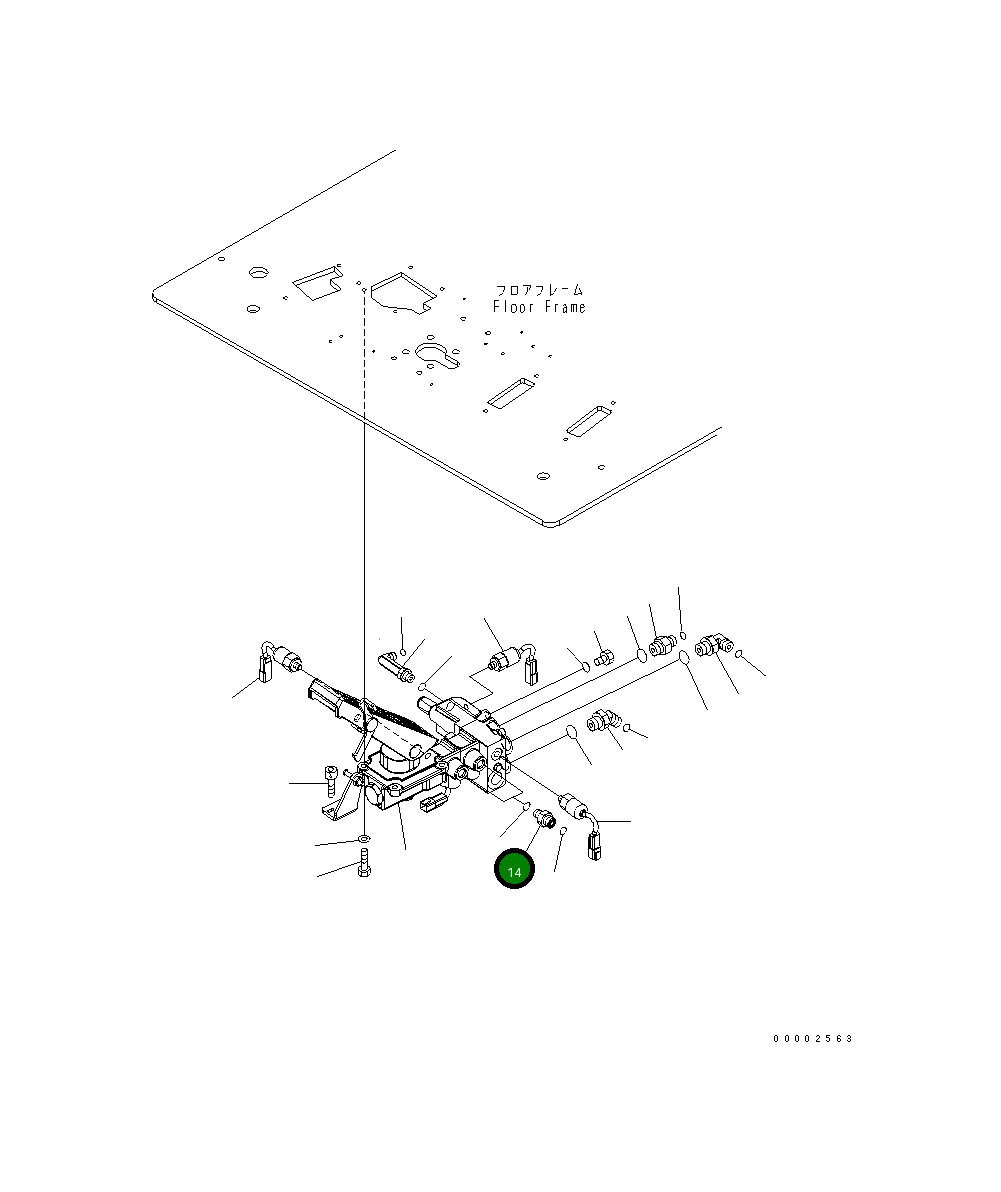 フロアフレーム
Floor Frame

14

00002563