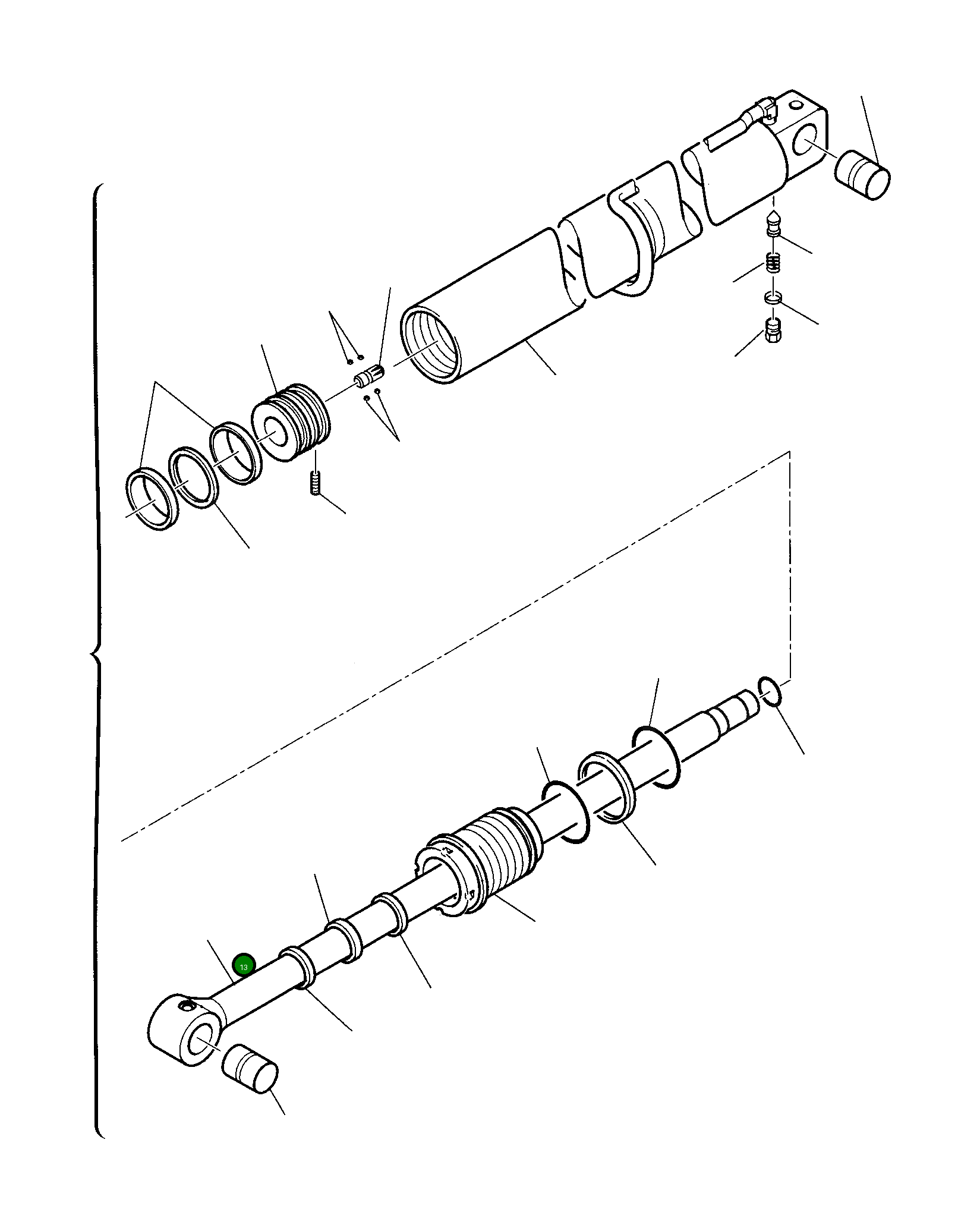 13