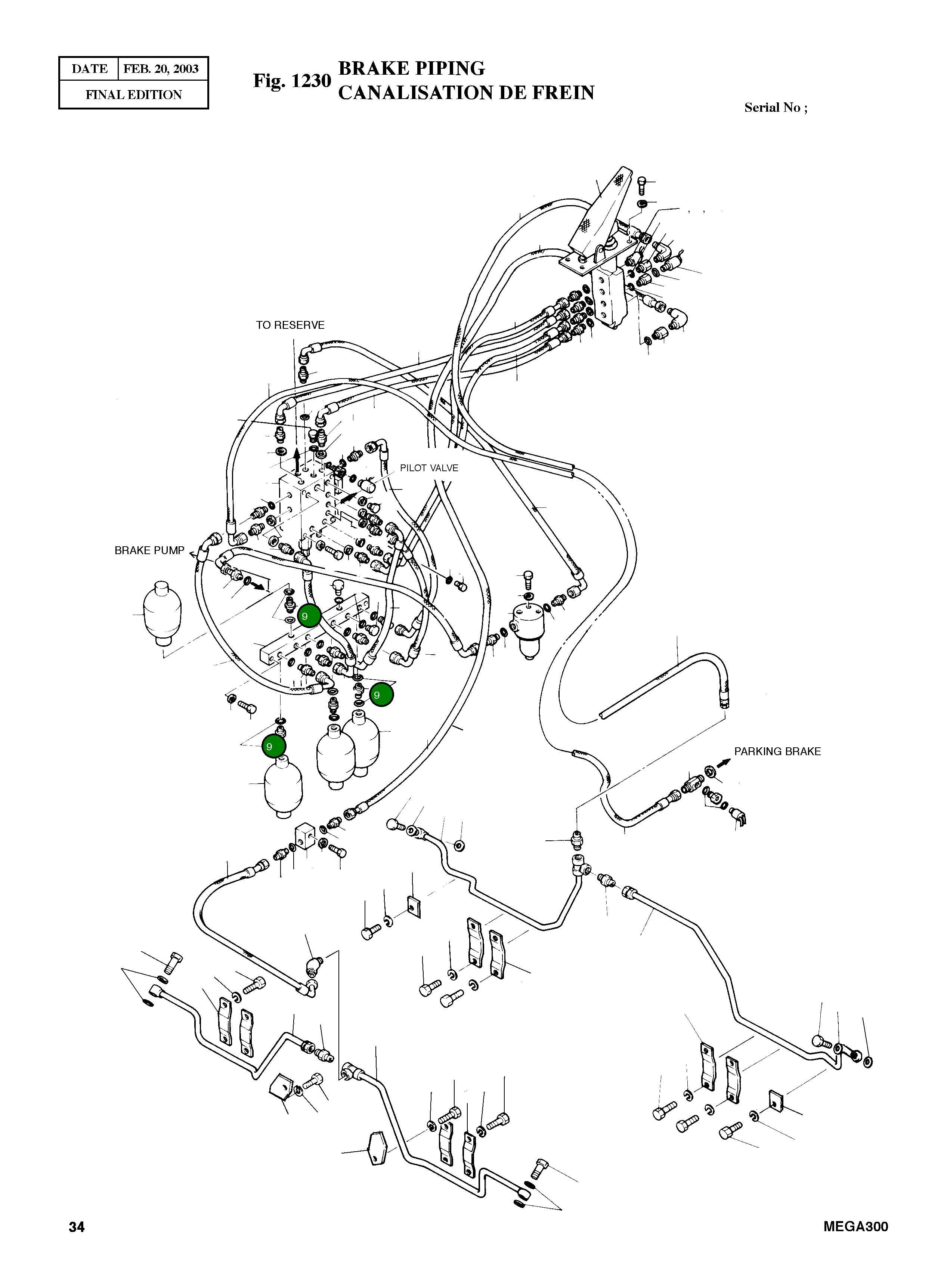 | DATE | FEB. 20, 2003 |
|---|---|
| FINAL EDITION | |

Fig. 1230 BRAKE PIPING
CANALISATION DE FREIN

Serial No ;

TO RESERVE

PILOT VALVE

BRAKE PUMP

9

9

9

PARKING BRAKE

34

MEGA300