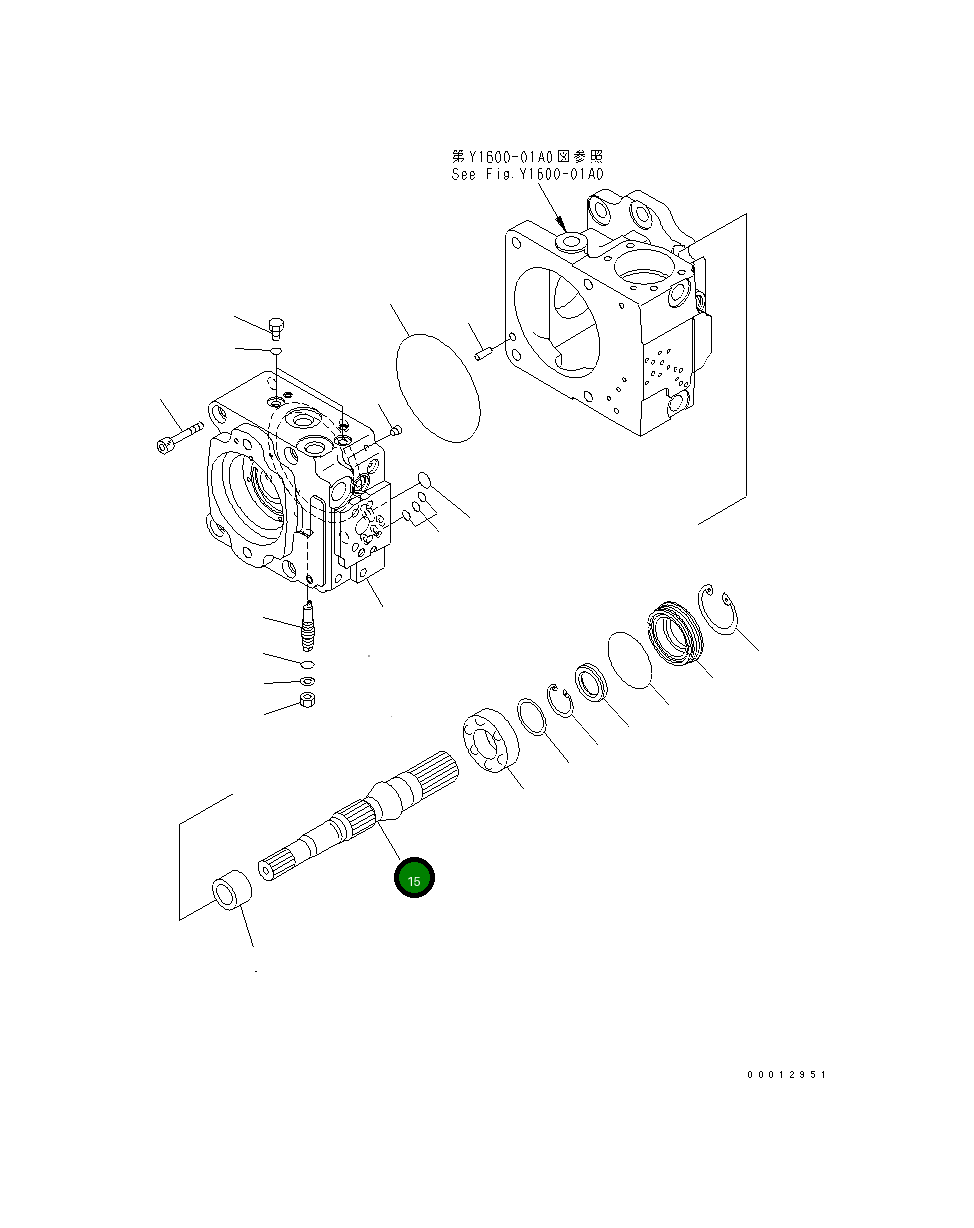 第Y1600-01A0図参照
See Fig.Y1600-01A0

15

00012951