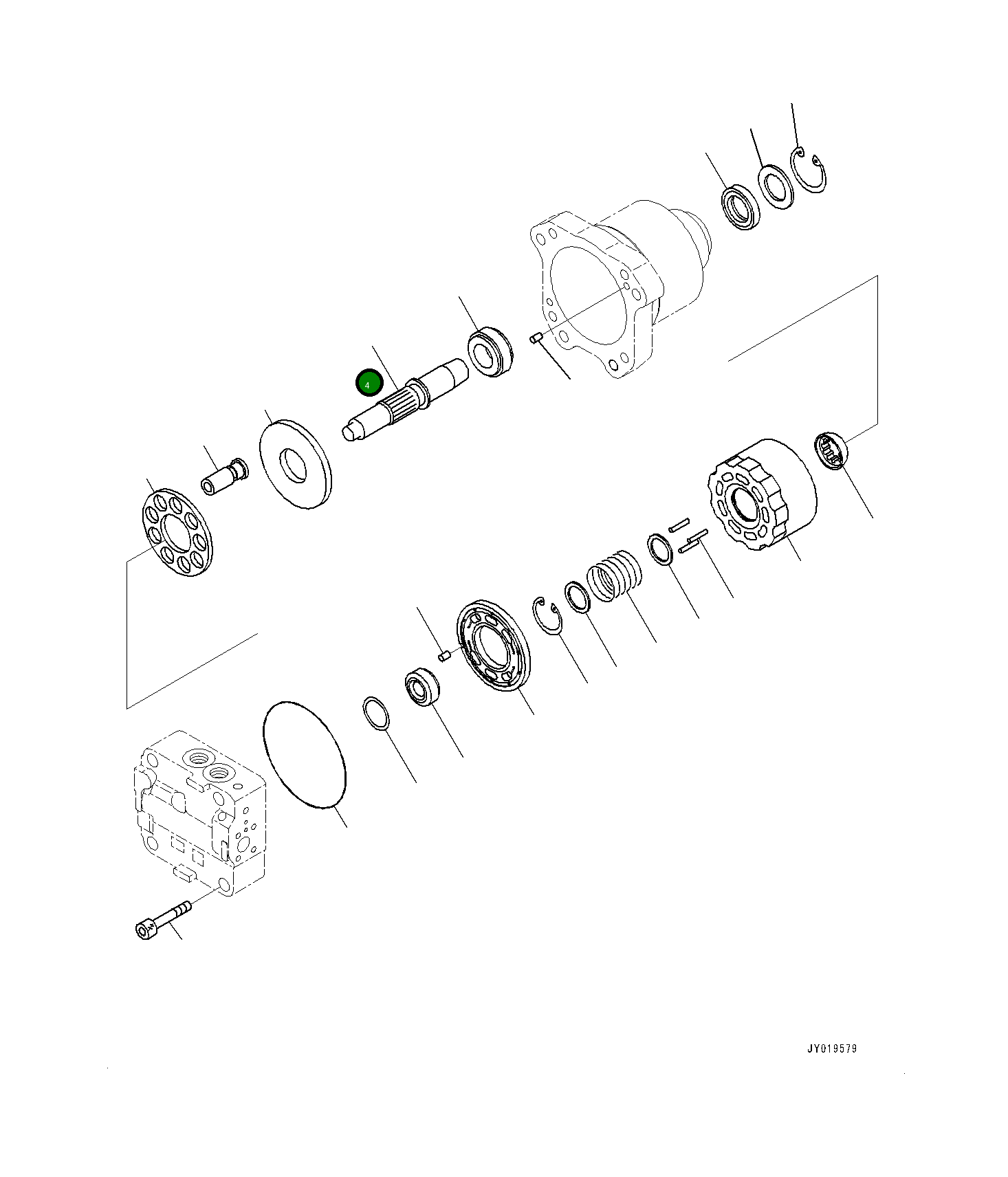 4

JY019579