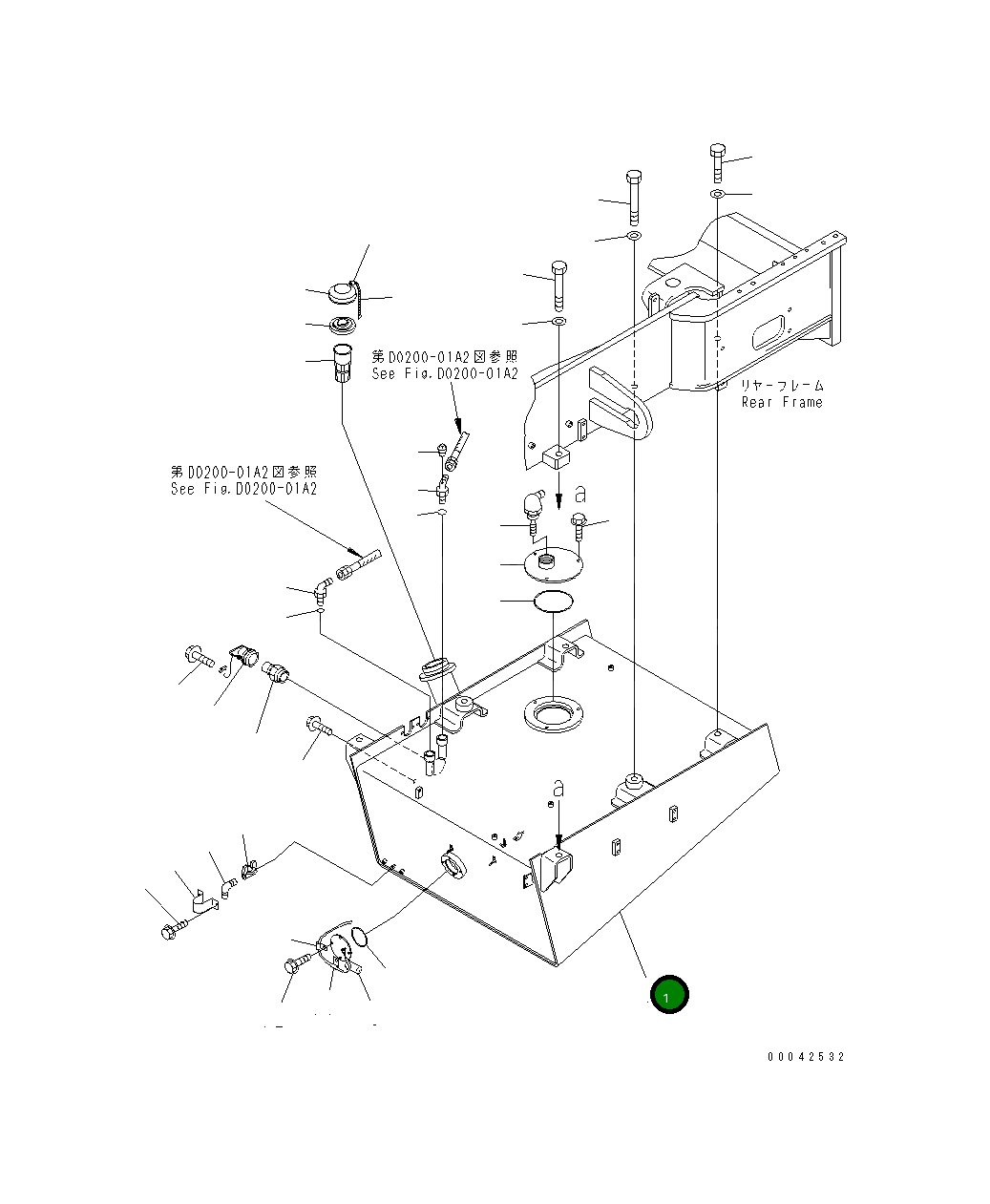 第D0200-01A2図参照
See Fig.D0200-01A2

リヤーフレーム
Rear Frame

第D0200-01A2図参照
See Fig.D0200-01A2

a

a

1

00042532