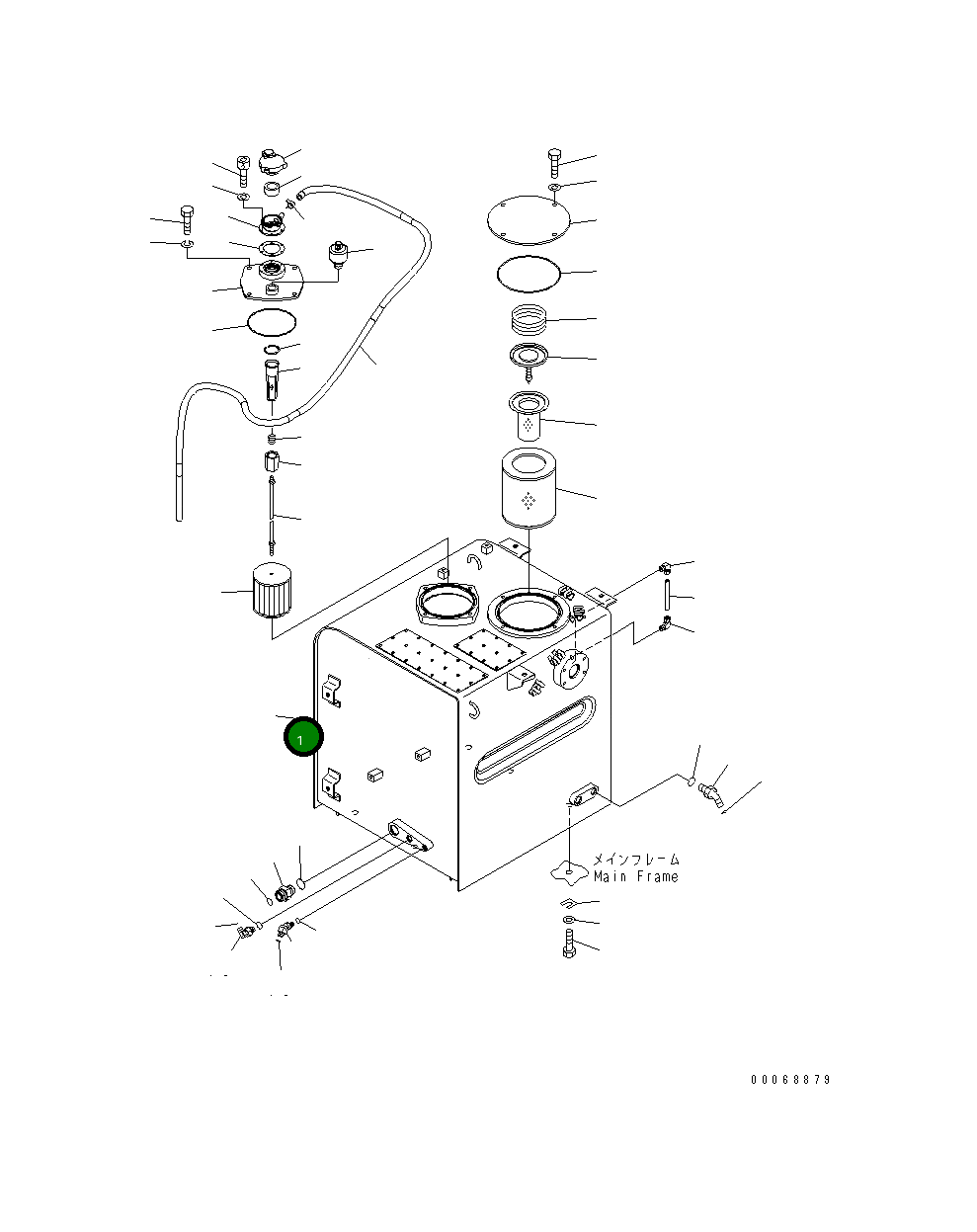 1

メインフレーム
Main Frame

00068879