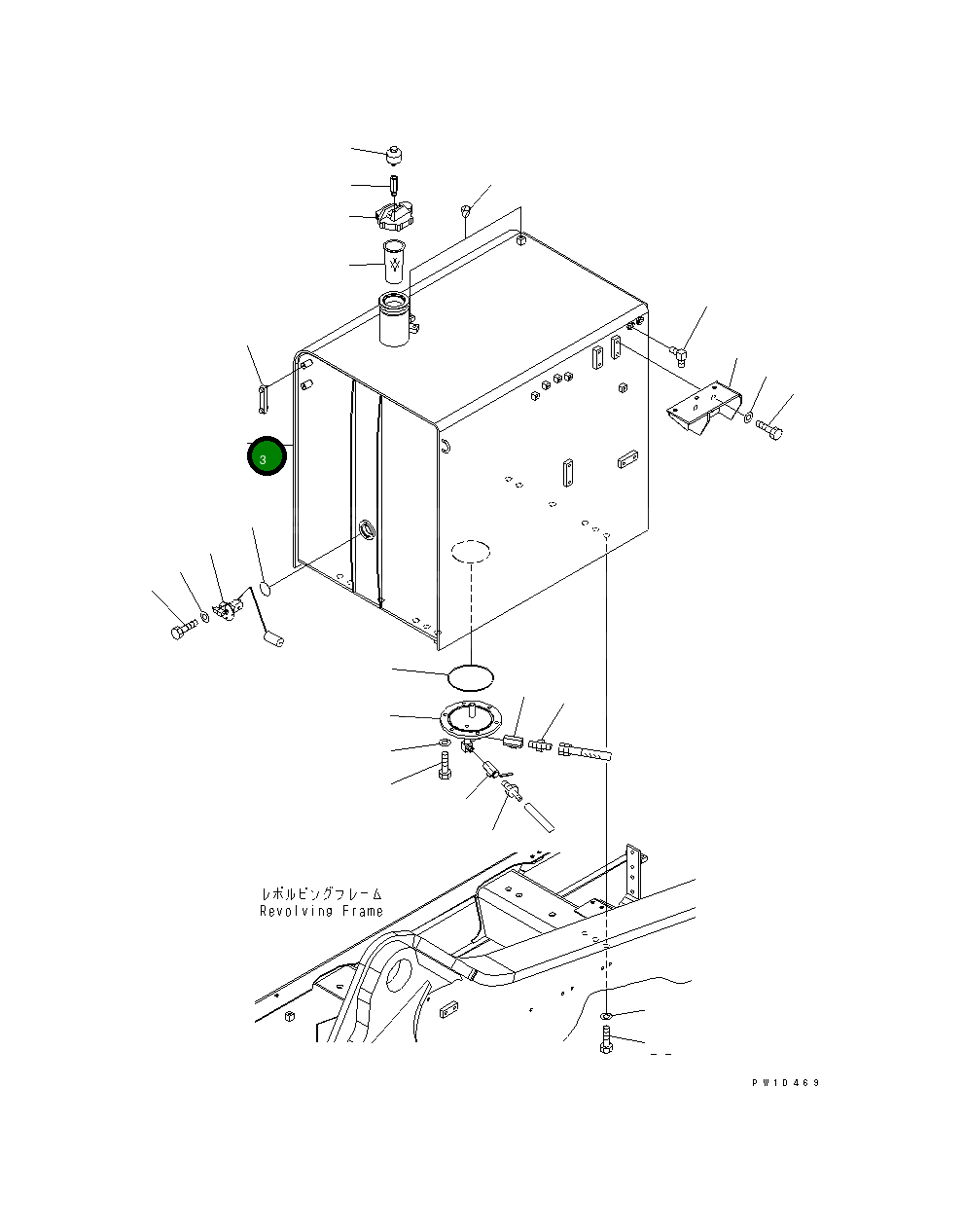 3

レボルビングフレーム
Revolving Frame

PW1D469