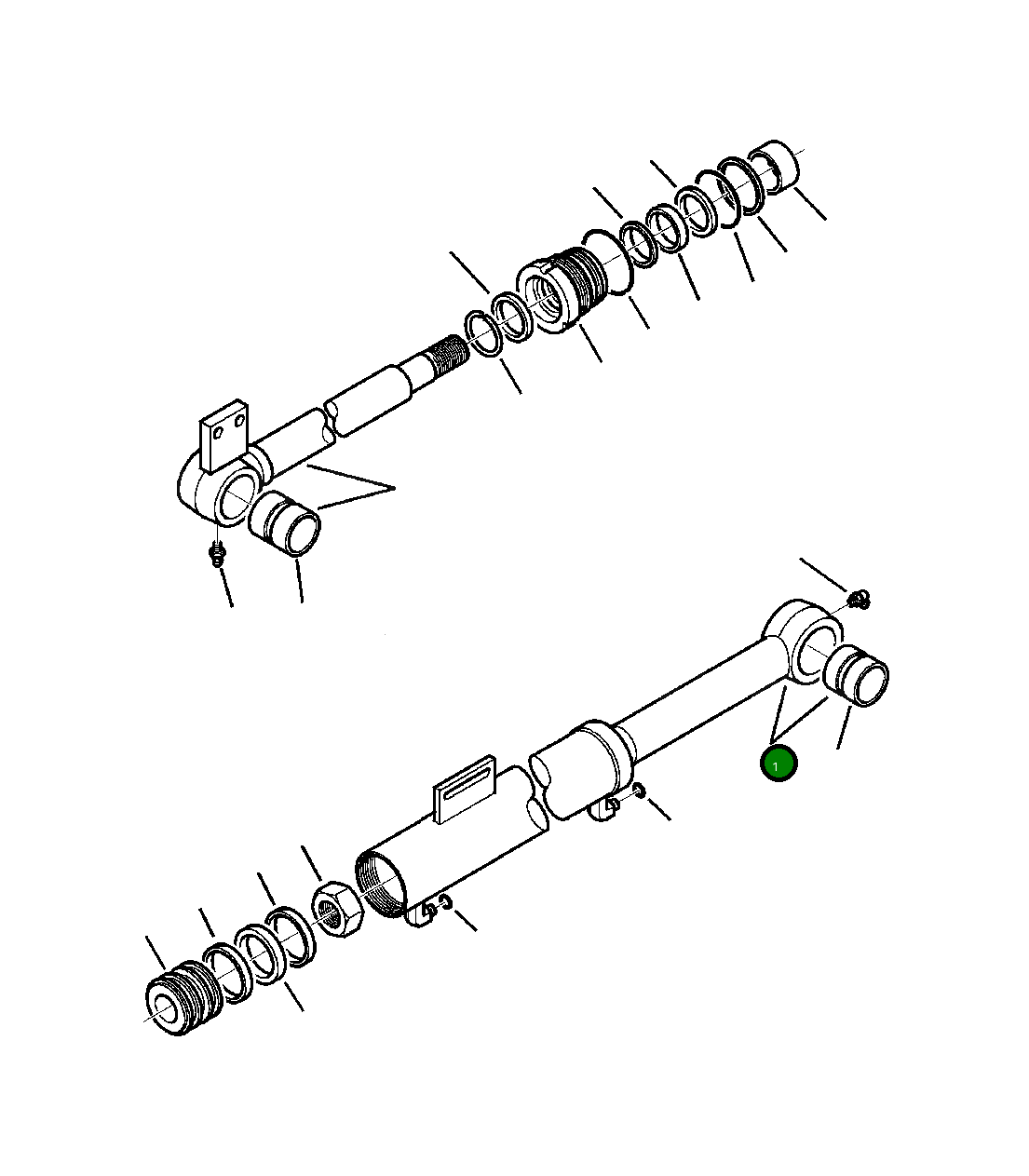 1