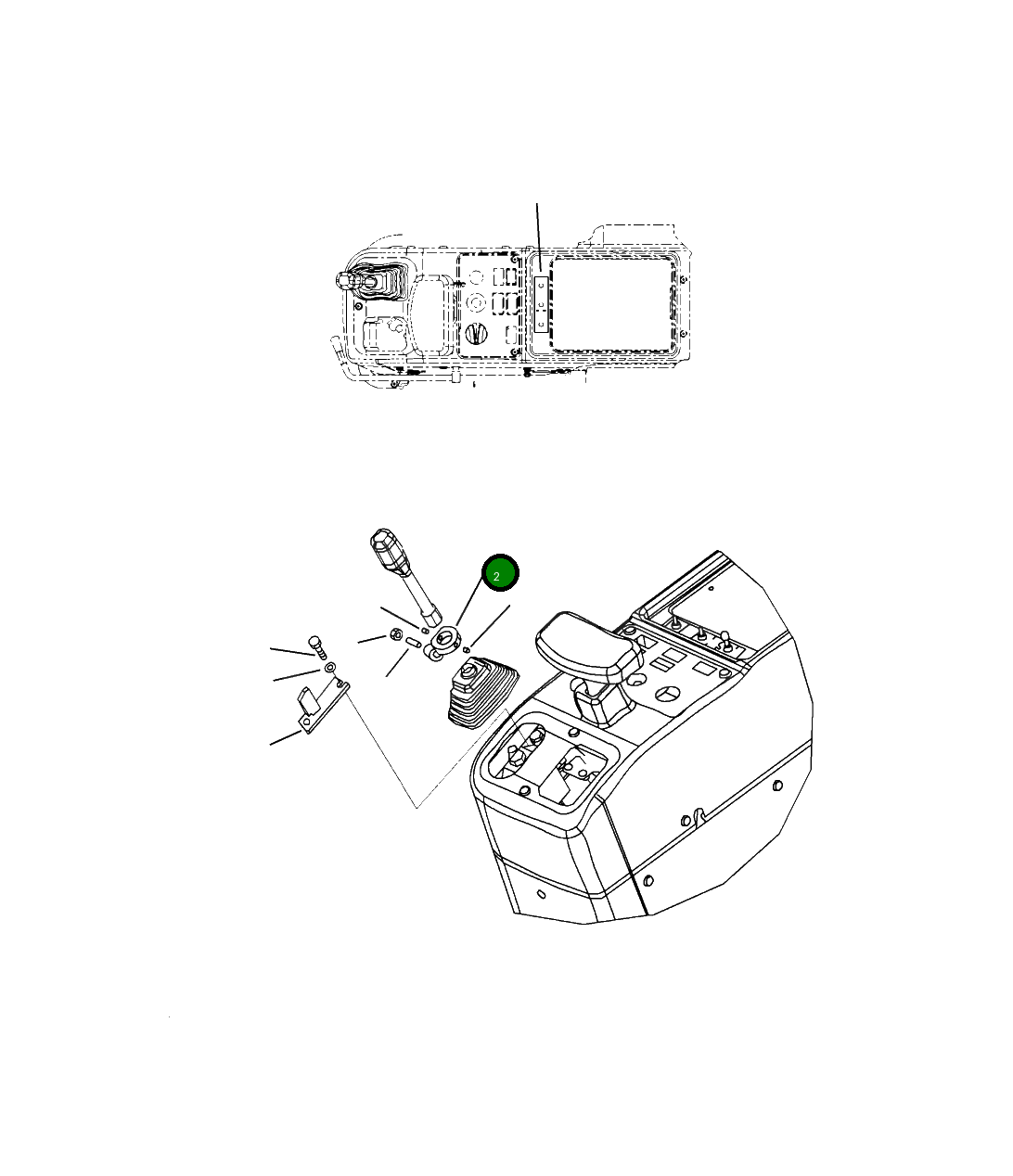 2