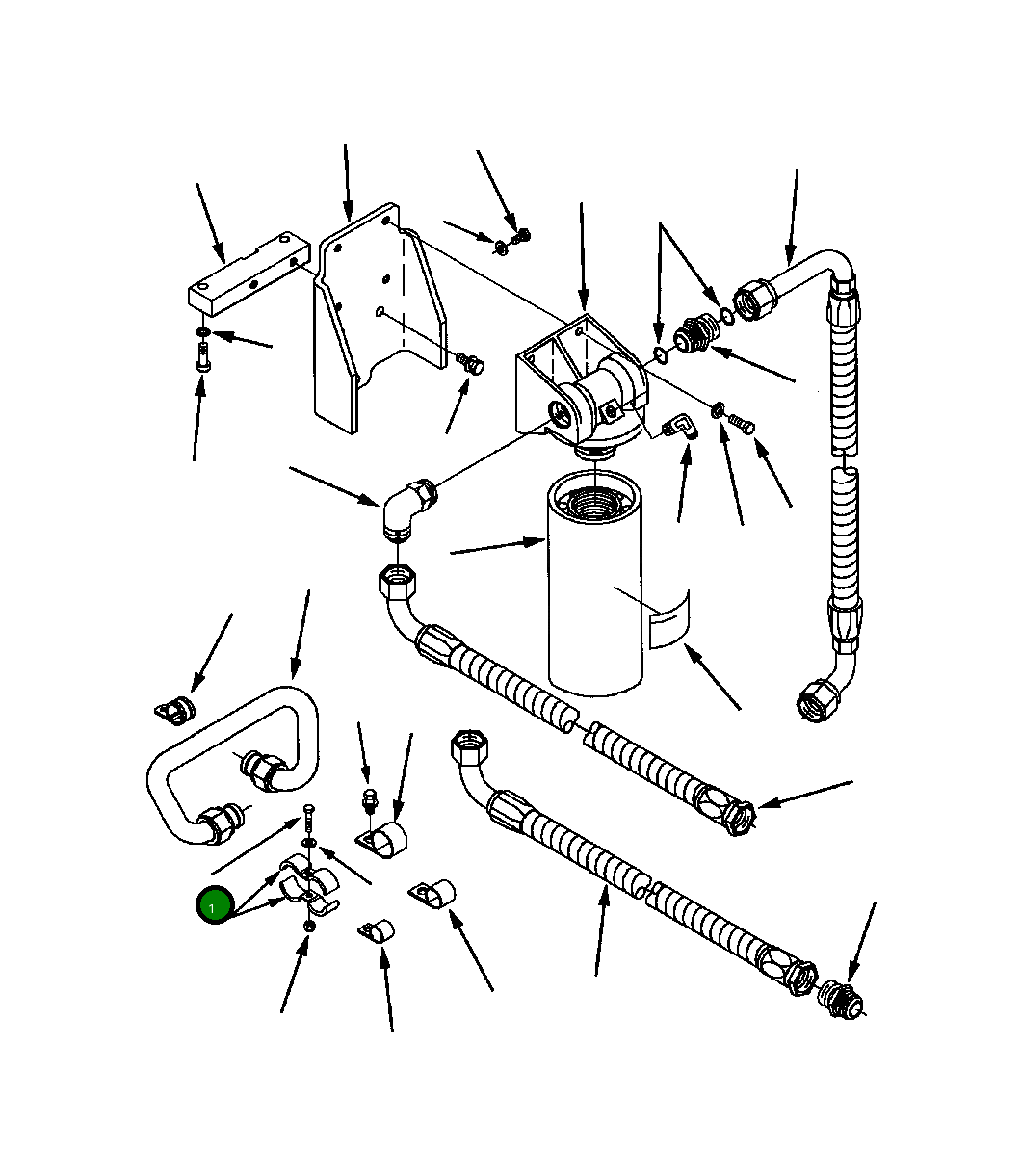 1