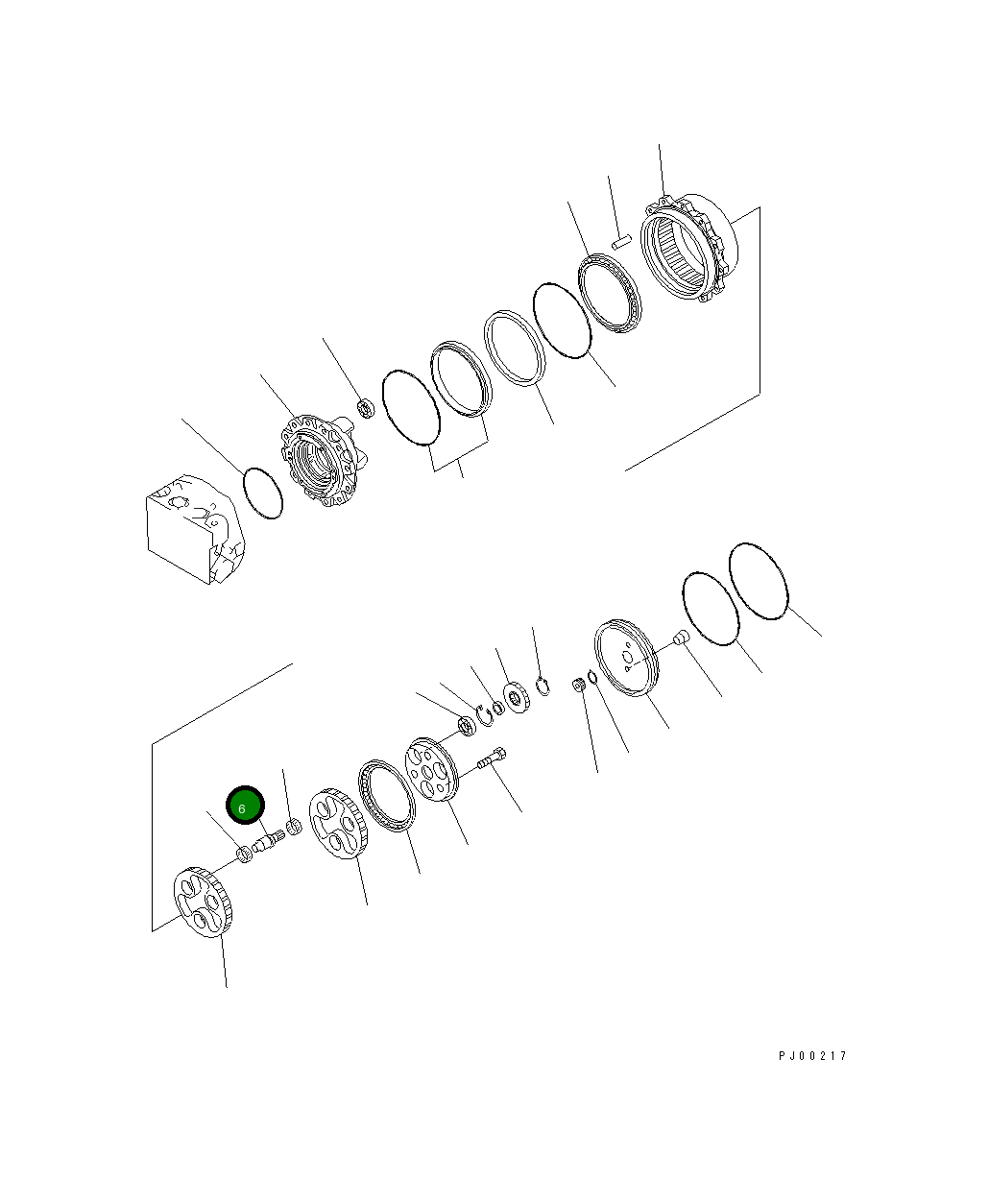 6

PJ00217