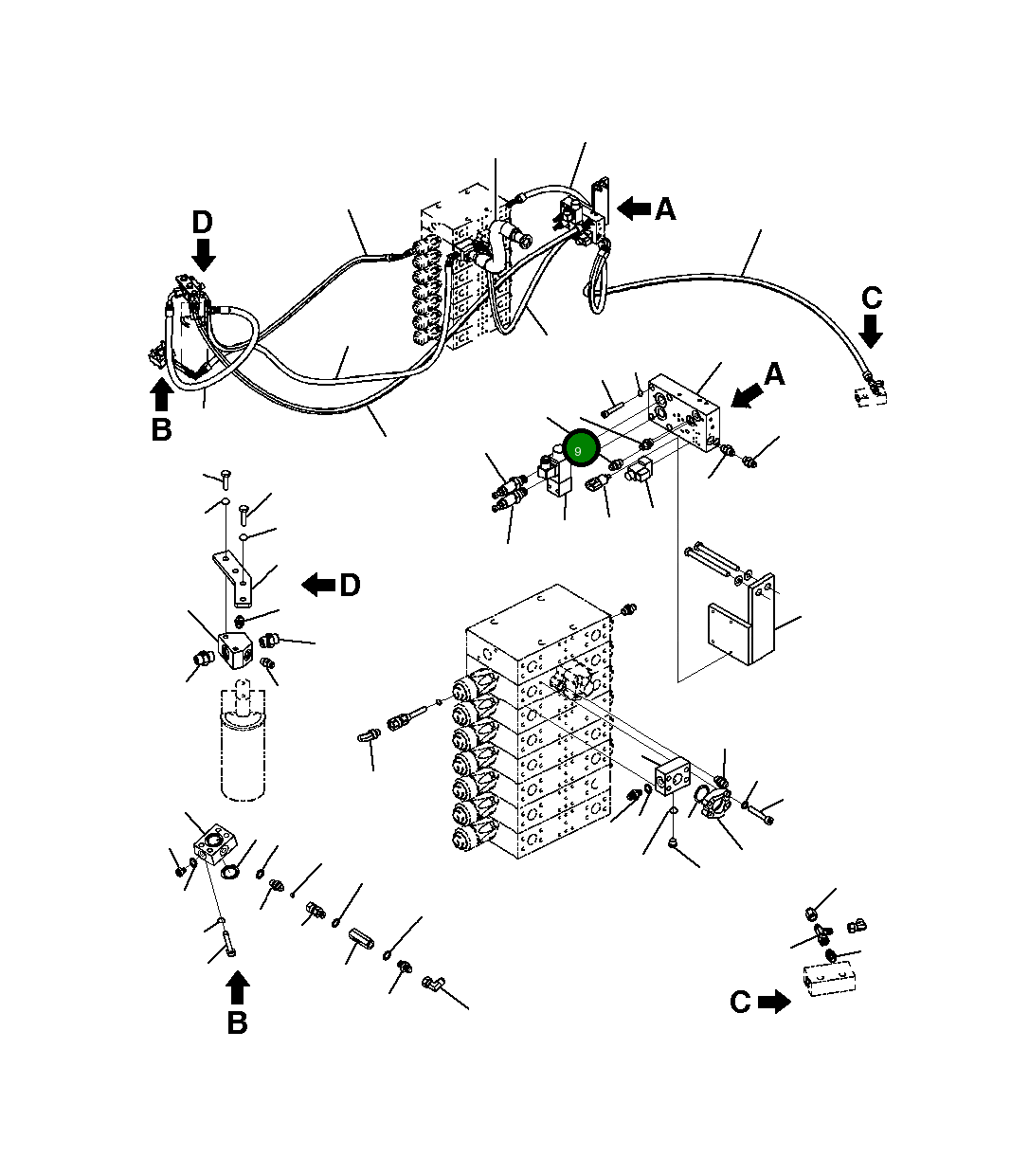 D
A
C
B
A
9
D
B
C