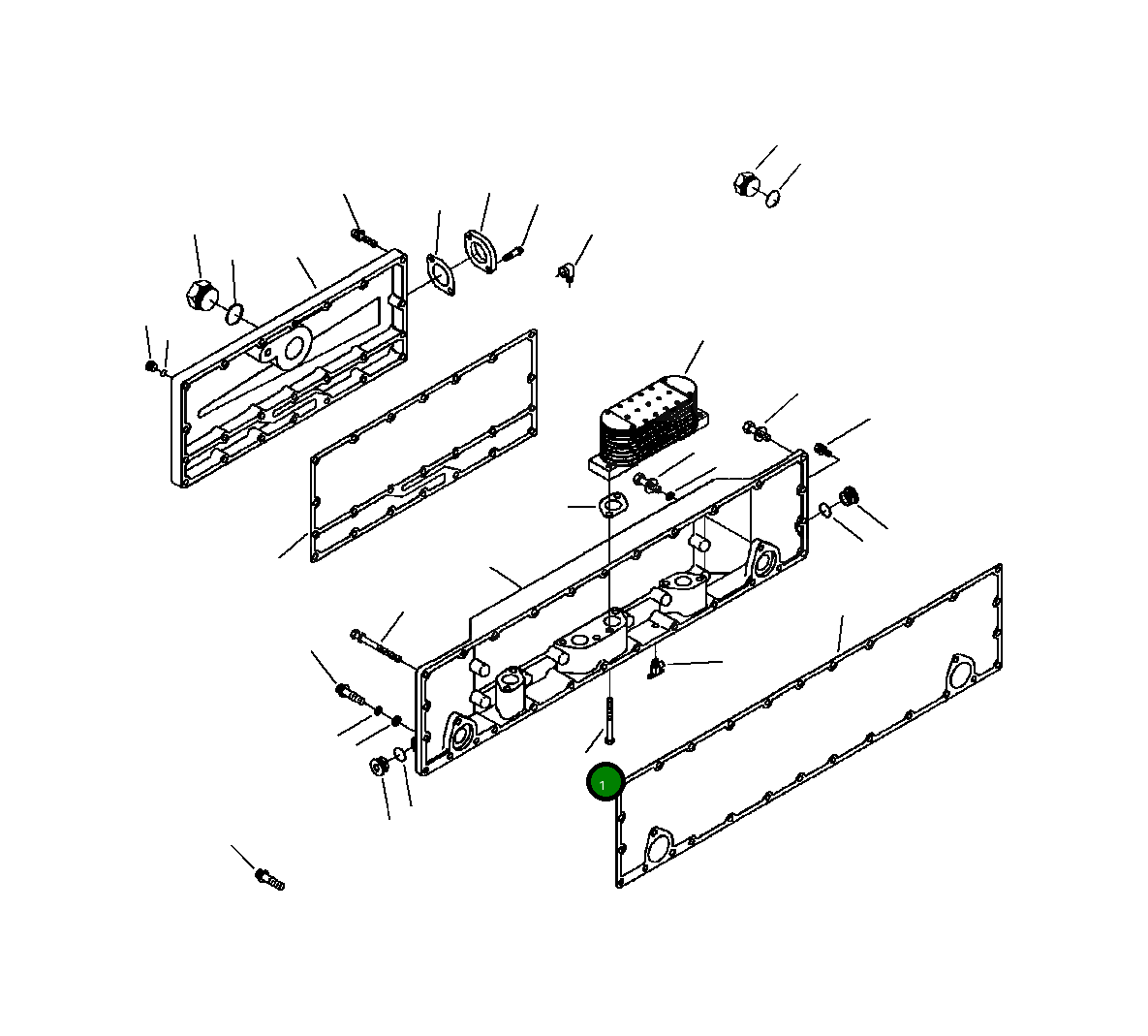 1