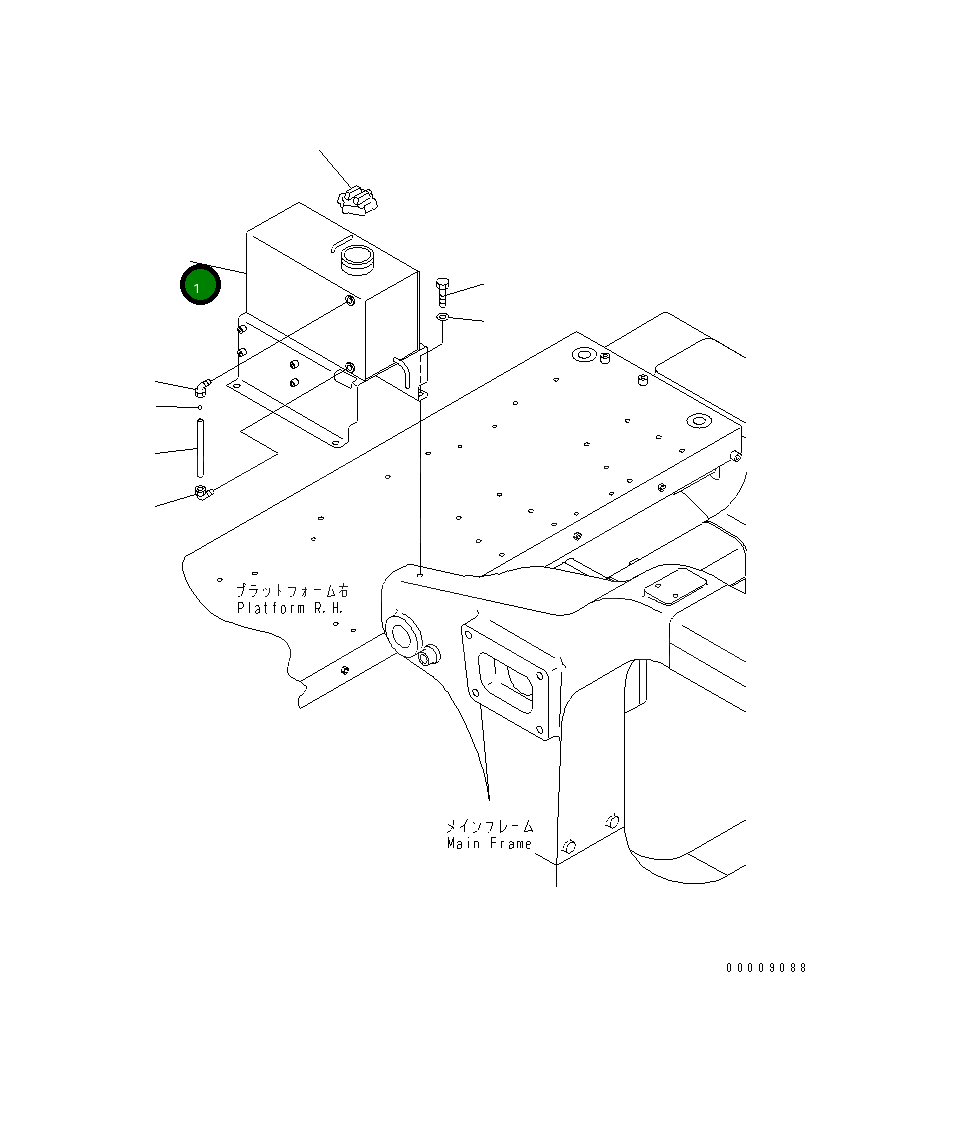 1

プラットフォーム右
Platform R.H.

メインフレーム
Main Frame

00009088