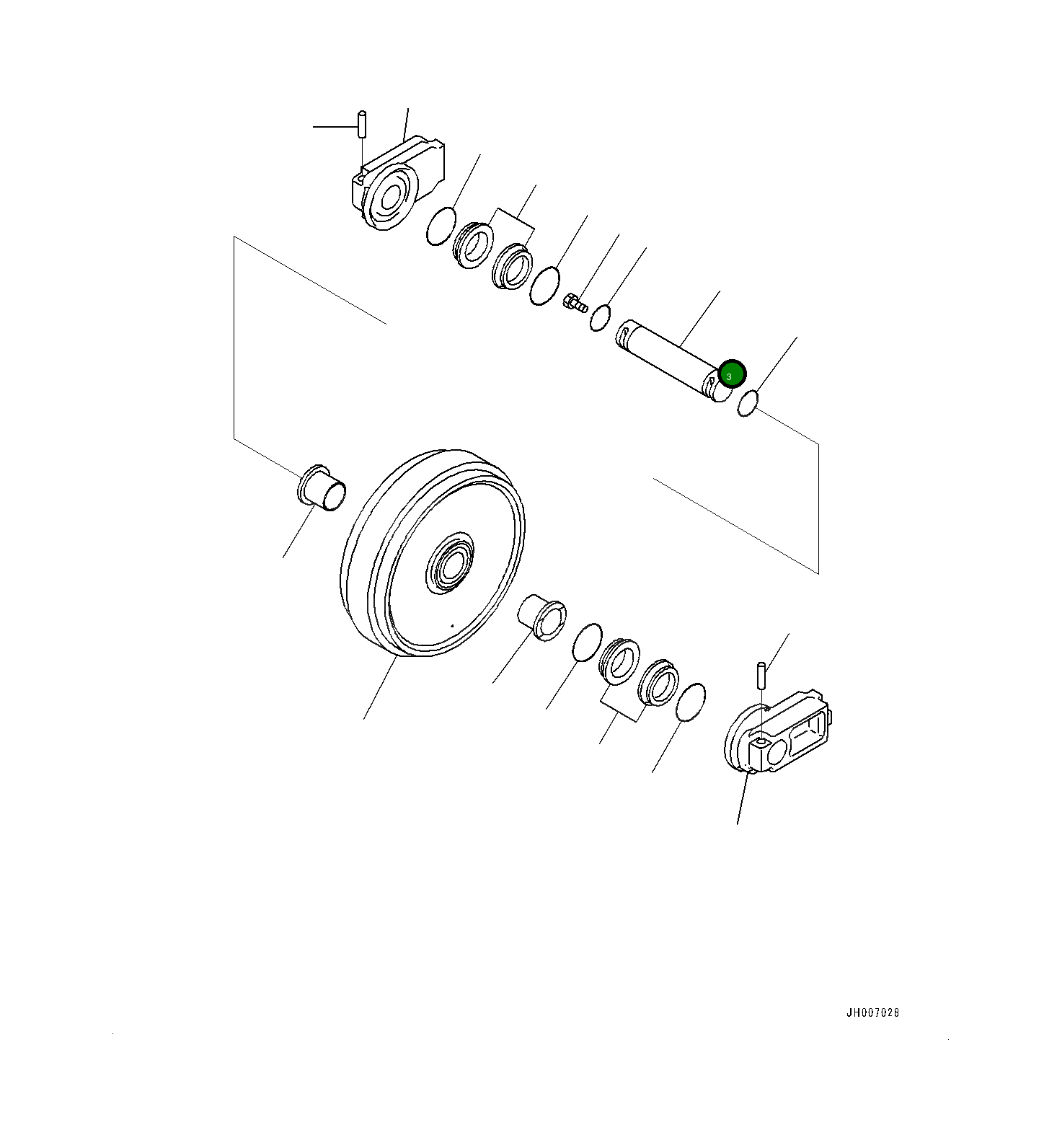 3

JH007028