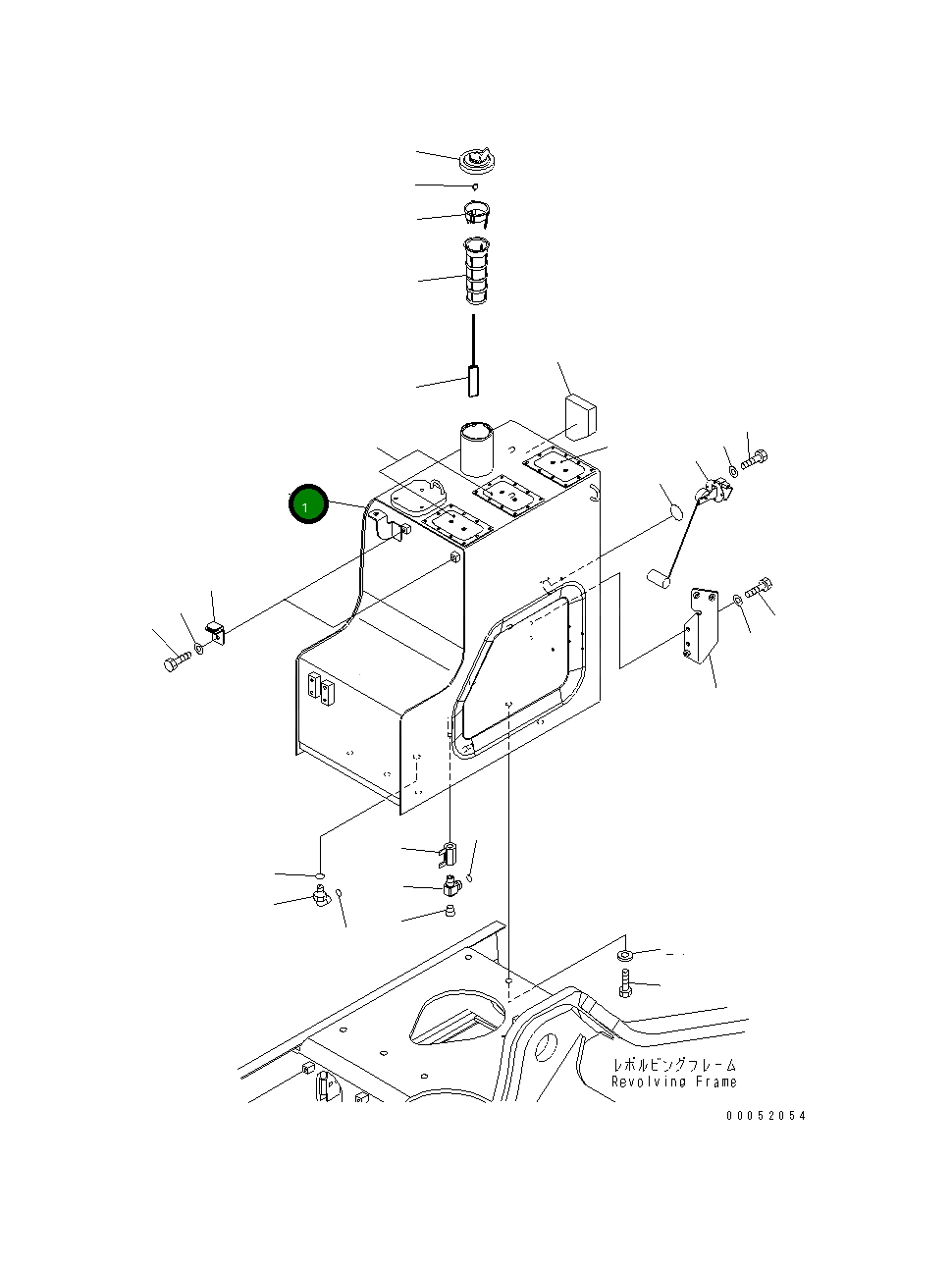 1

レボルビングフレーム
Revolving Frame

00052054