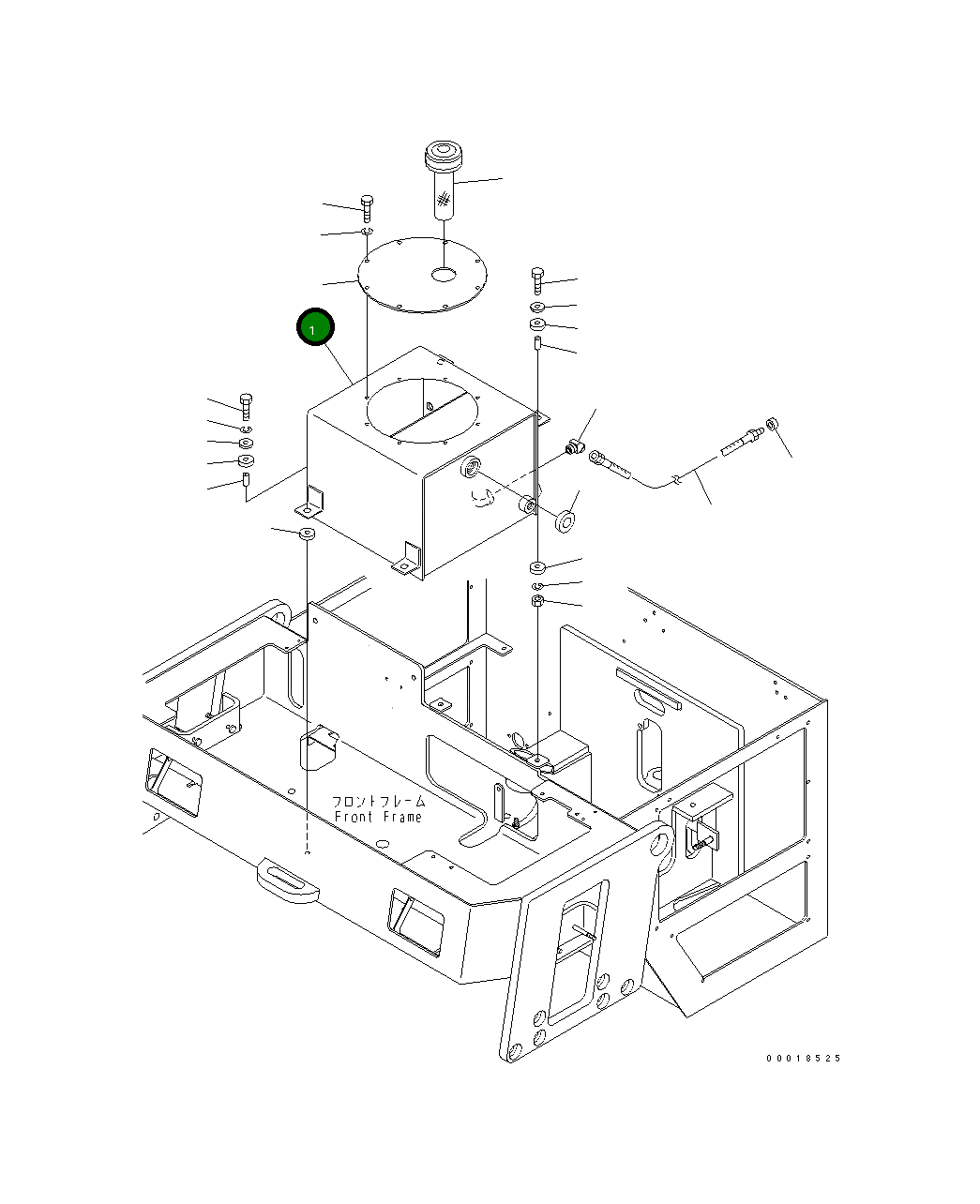 1

フロントフレーム
Front Frame

00018525