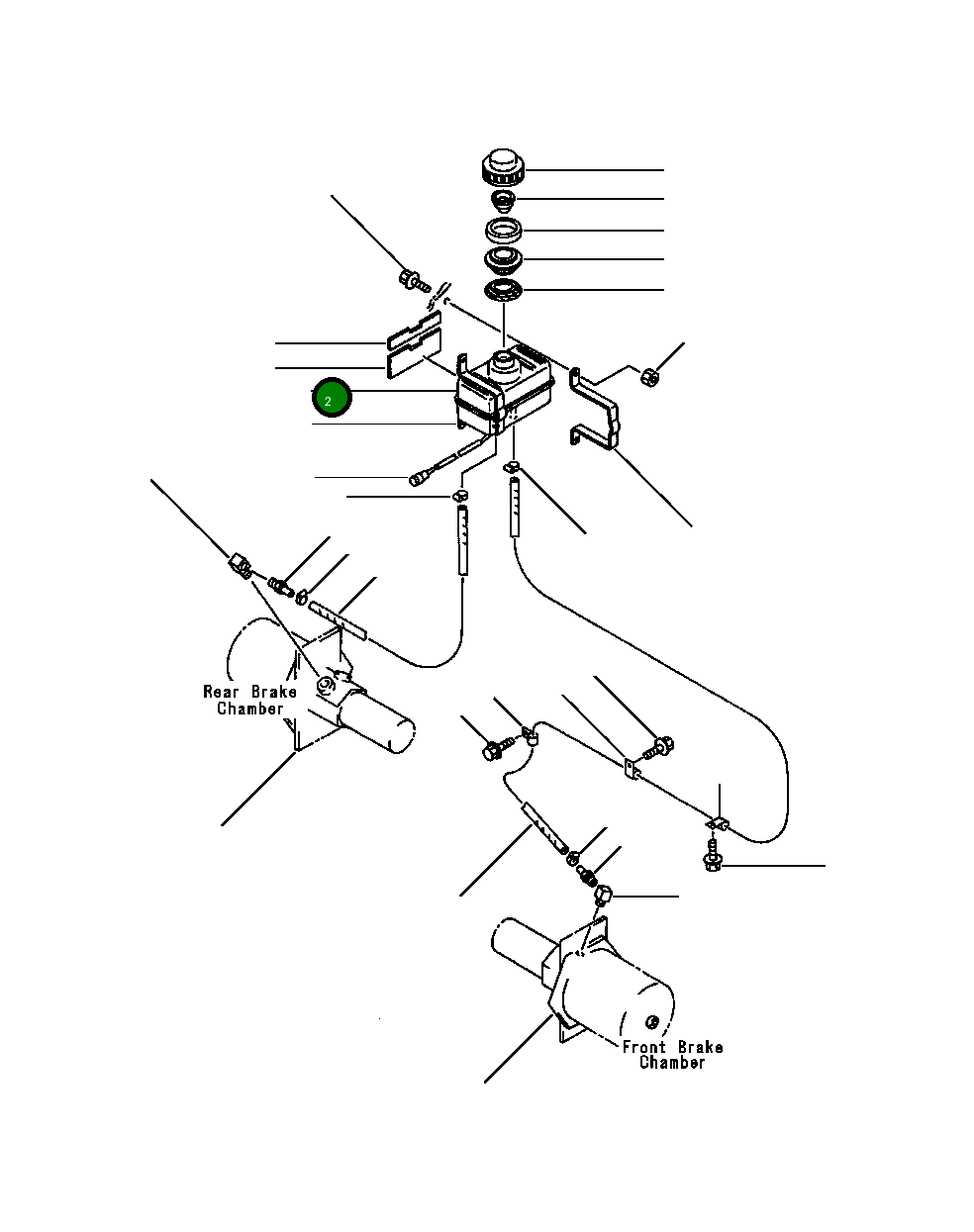 2

Rear Brake Chamber

Front Brake Chamber