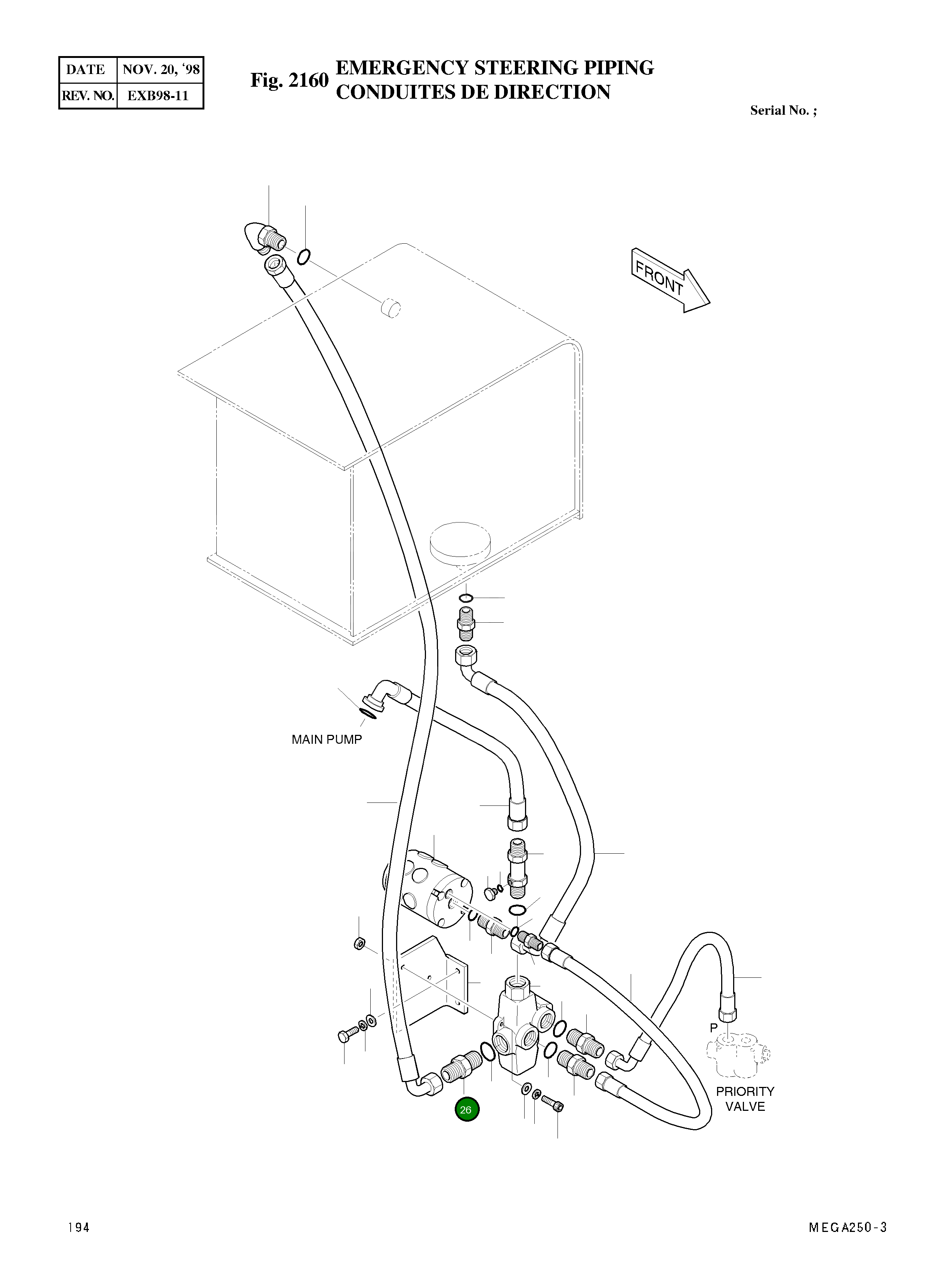 | DATE | NOV. 20, '98 |
|---|---|
| REV. NO. | EXB98-11 |

Fig. 2160 EMERGENCY STEERING PIPING
CONDUITES DE DIRECTION

Serial No. ;

FRONT

MAIN PUMP

P

PRIORITY VALVE

26

194

MEGA250-3