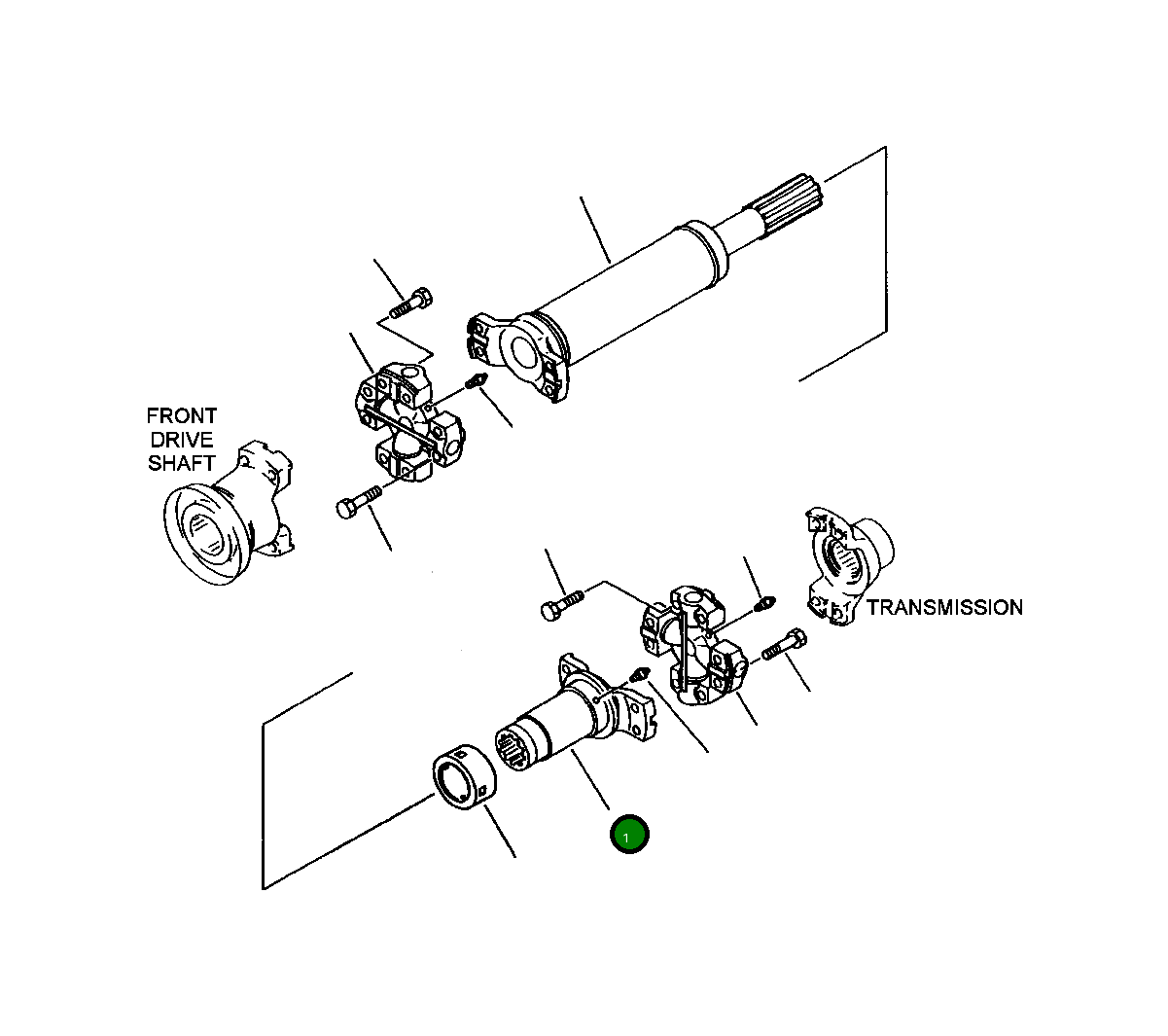 FRONT DRIVE SHAFT

TRANSMISSION

1