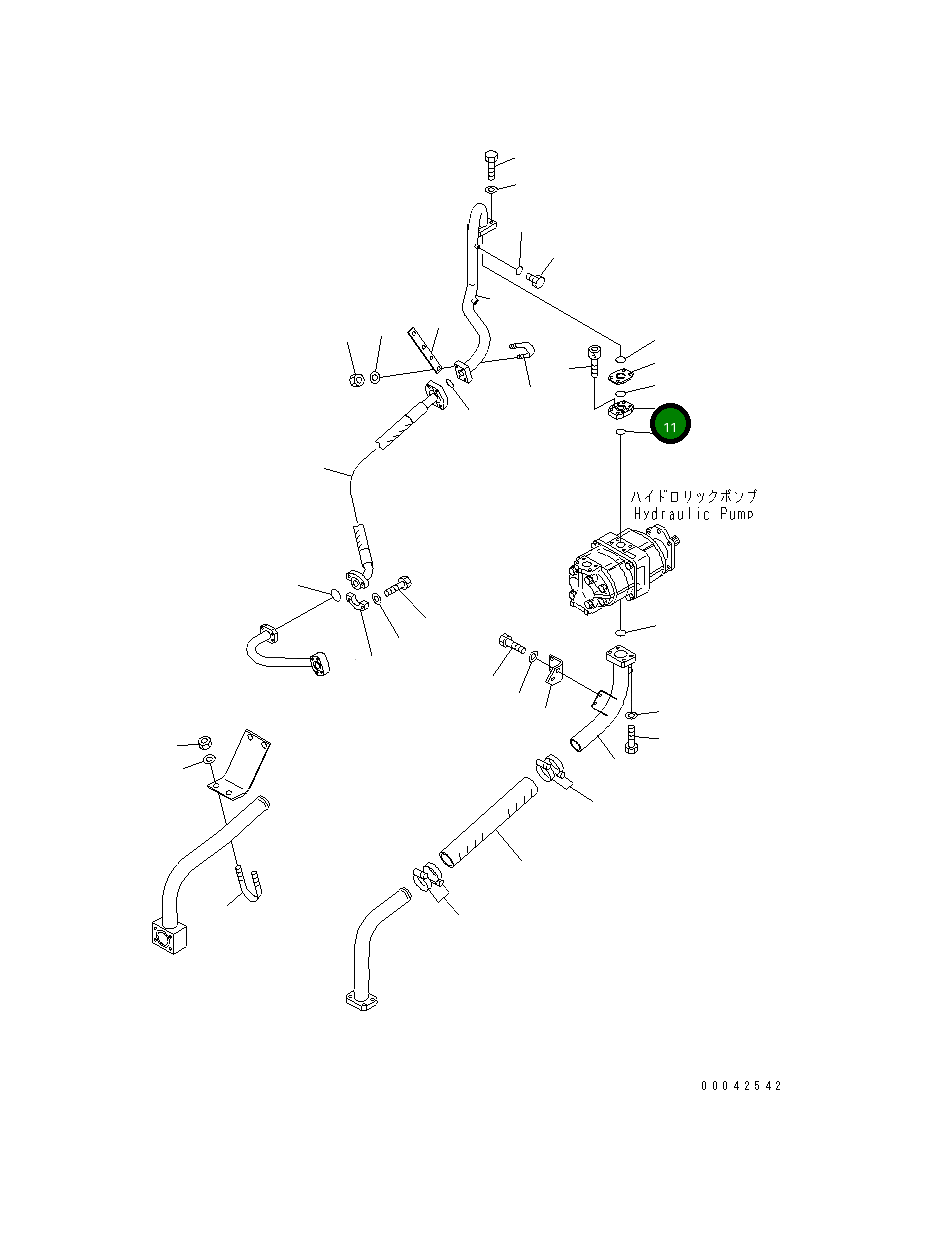 11

ハイドロリックポンプ
Hydraulic Pump

00042542