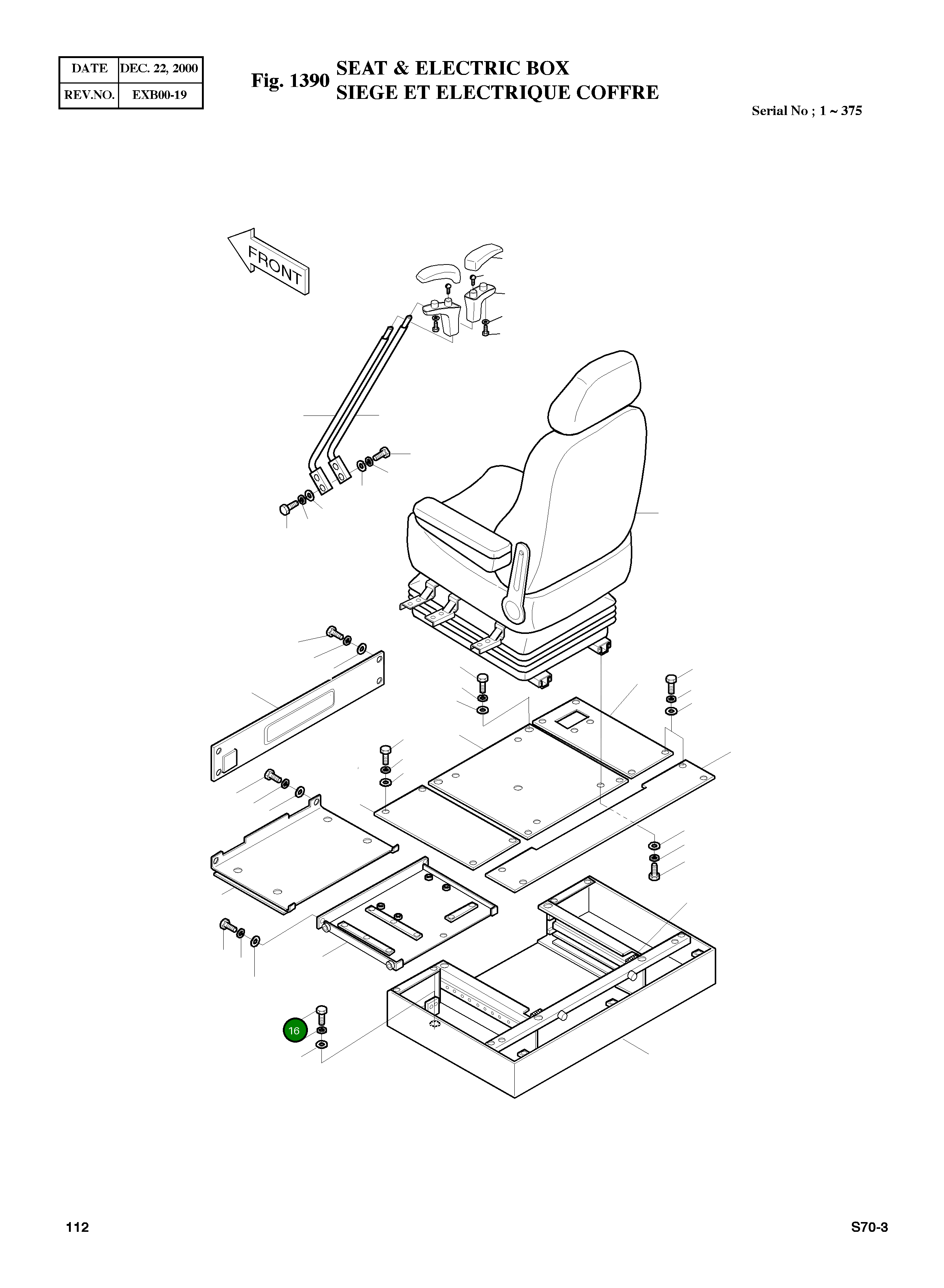 | DATE | DEC. 22, 2000 |
|---|---|
| REV.NO. | EXB00-19 |

Fig. 1390 SEAT & ELECTRIC BOX
SIEGE ET ELECTRIQUE COFFRE

Serial No ; 1 ~ 375

FRONT

16

112

S70-3