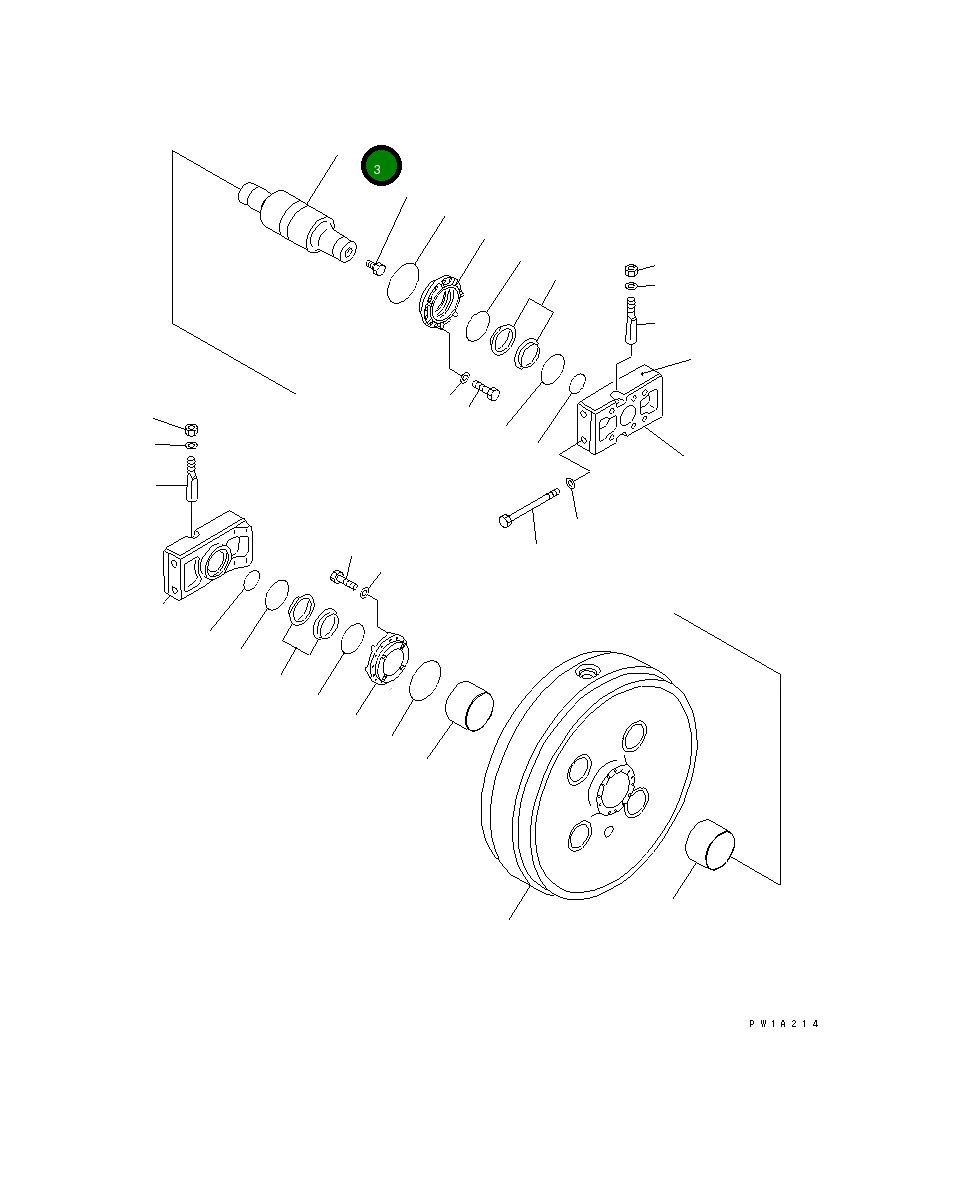 3

PW1A214