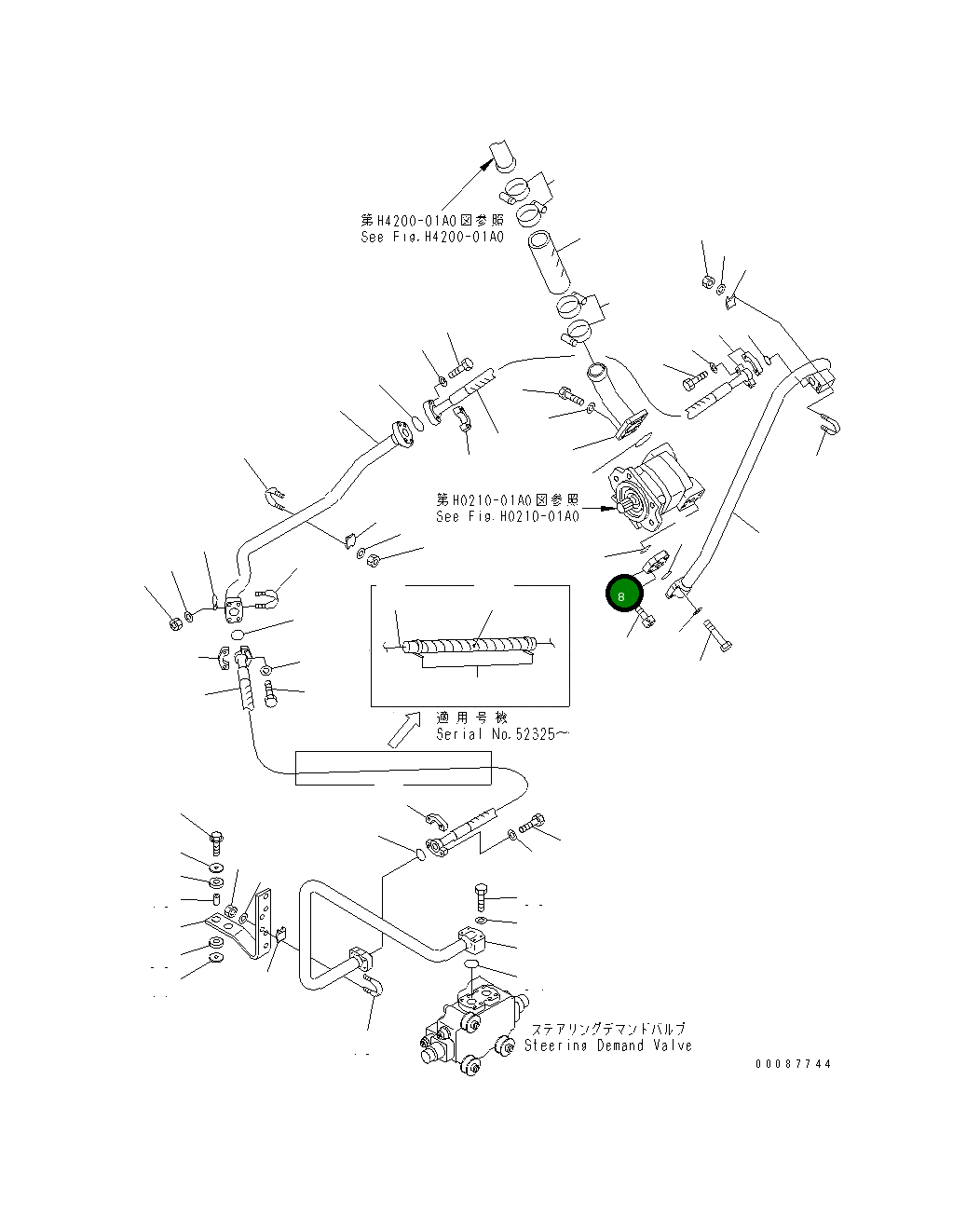 第H4200-01A0図参照
See Fig.H4200-01A0

第H0210-01A0図参照
See Fig.H0210-01A0

8

適用号機
Serial No.52325～

ステアリングデマンドバルブ
Steering Demand Valve

00087744