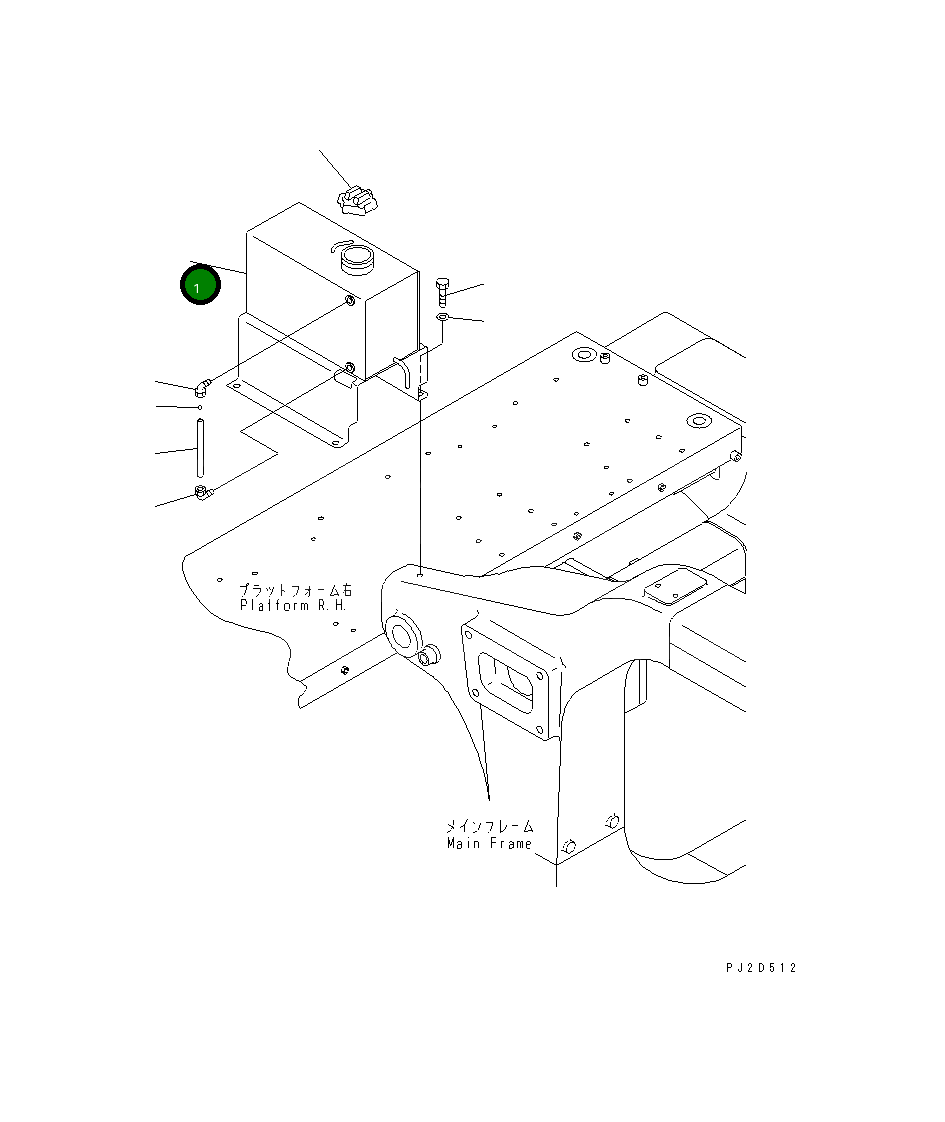 1

プラットフォーム右
Platform R.H.

メインフレーム
Main Frame

PJ2D512