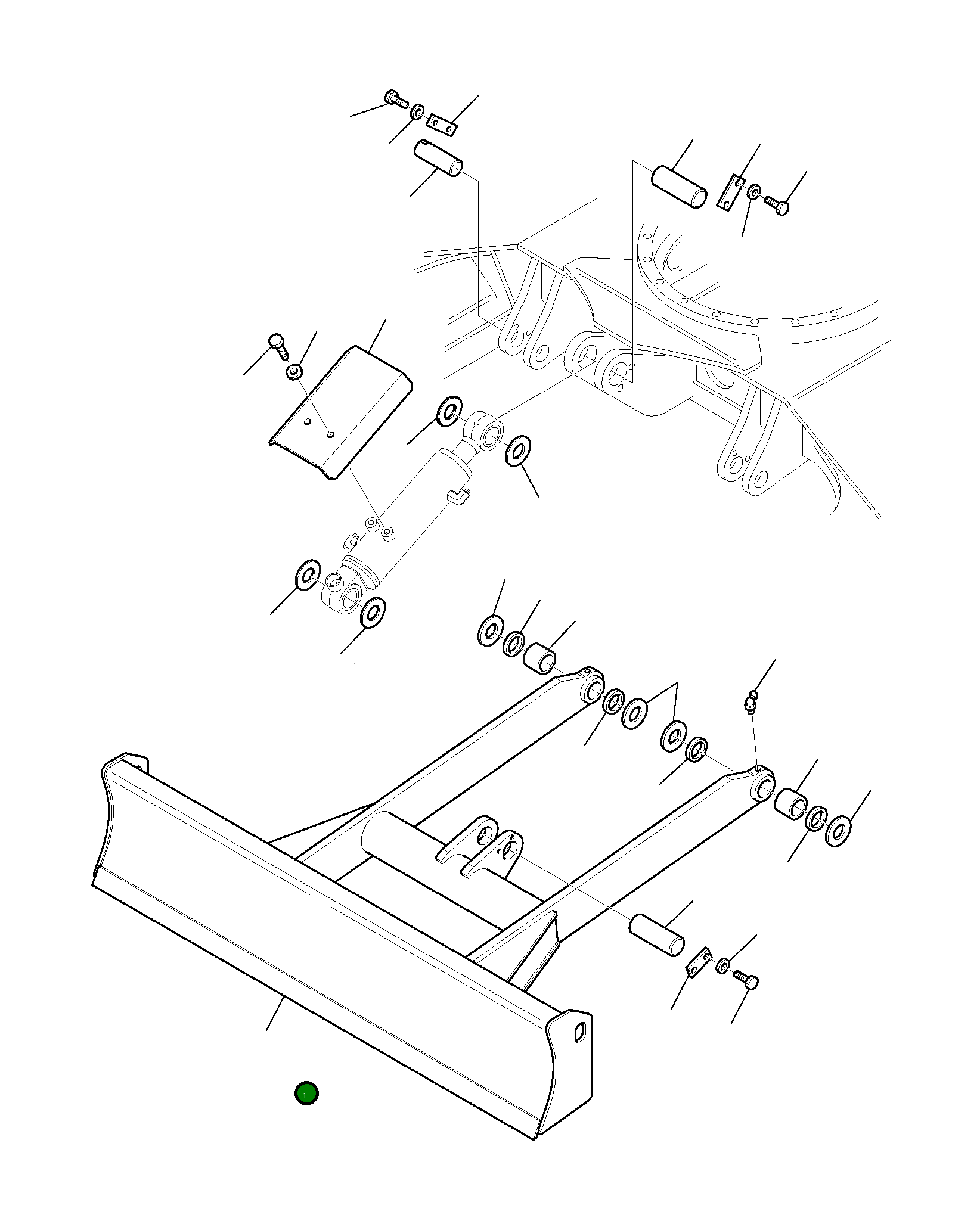 1