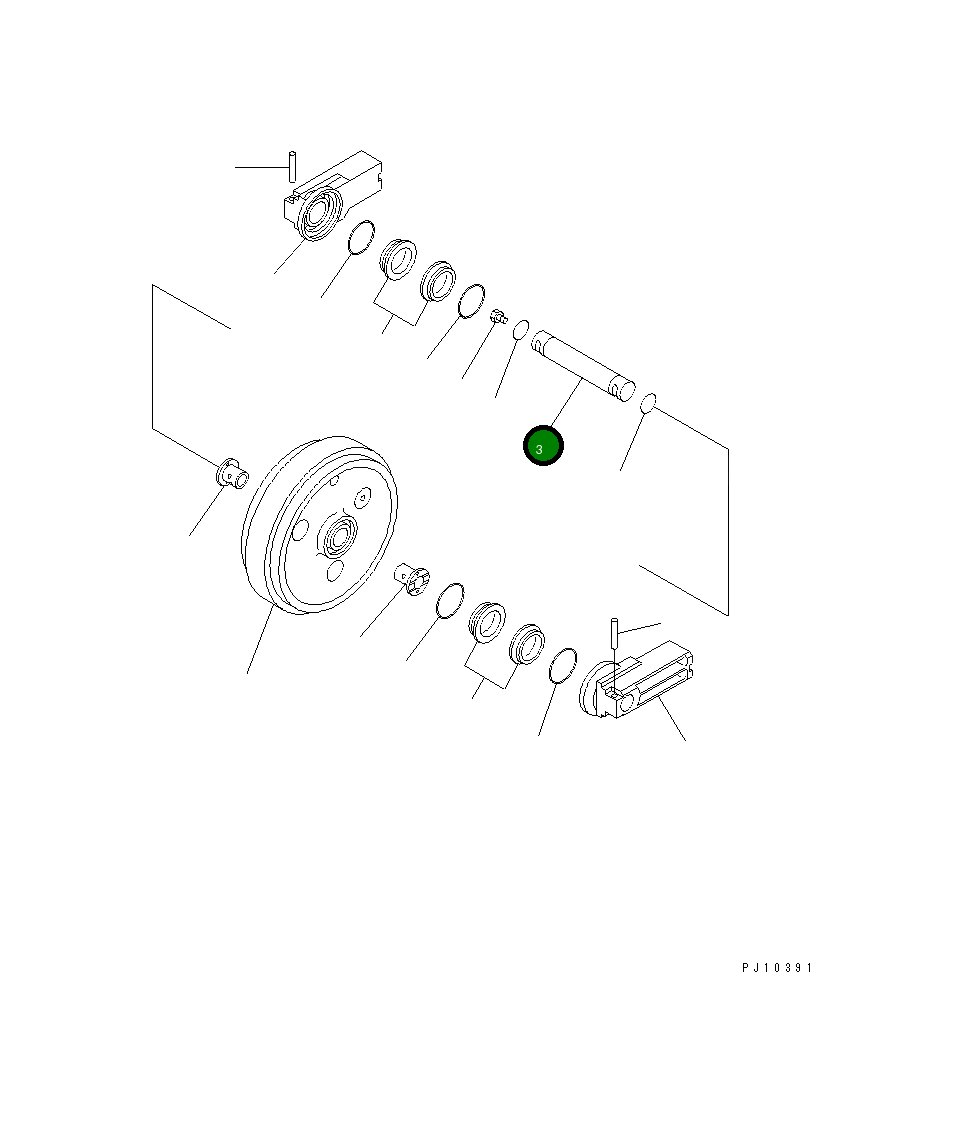 3

PJ10391