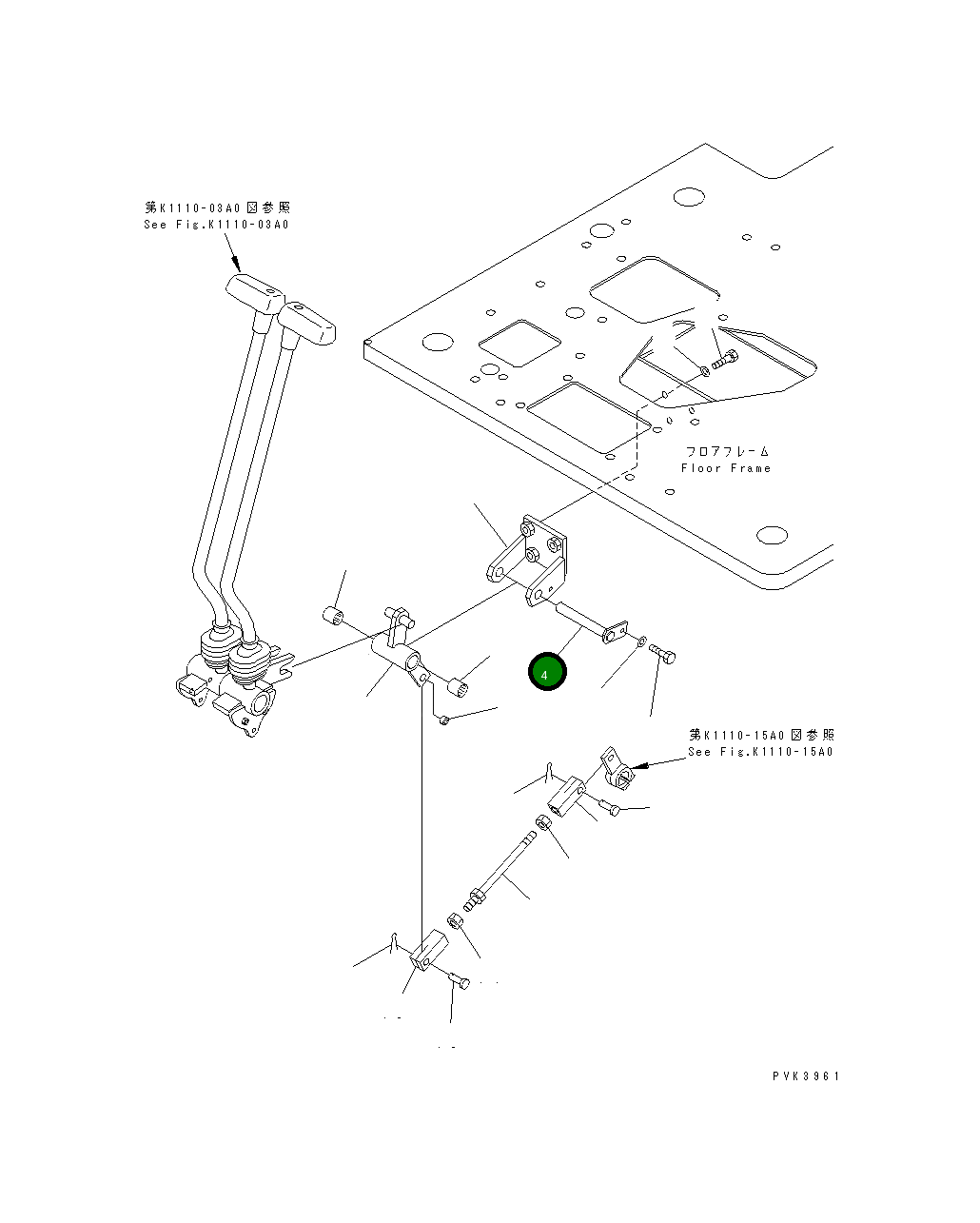 第K1110-03A0図参照
See Fig.K1110-03A0

フロアフレーム
Floor Frame

4

第K1110-15A0図参照
See Fig.K1110-15A0

PVK3961