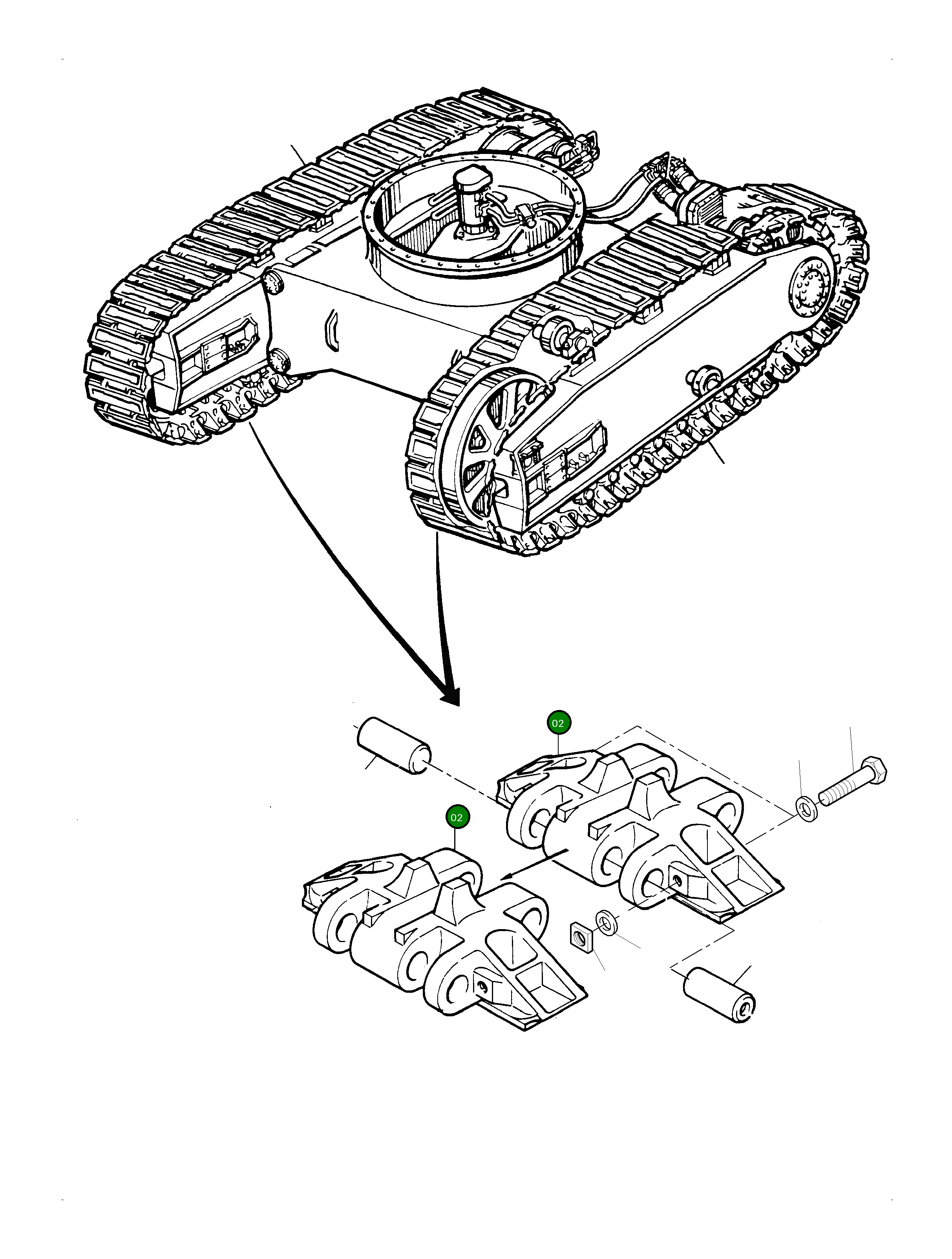 02

02