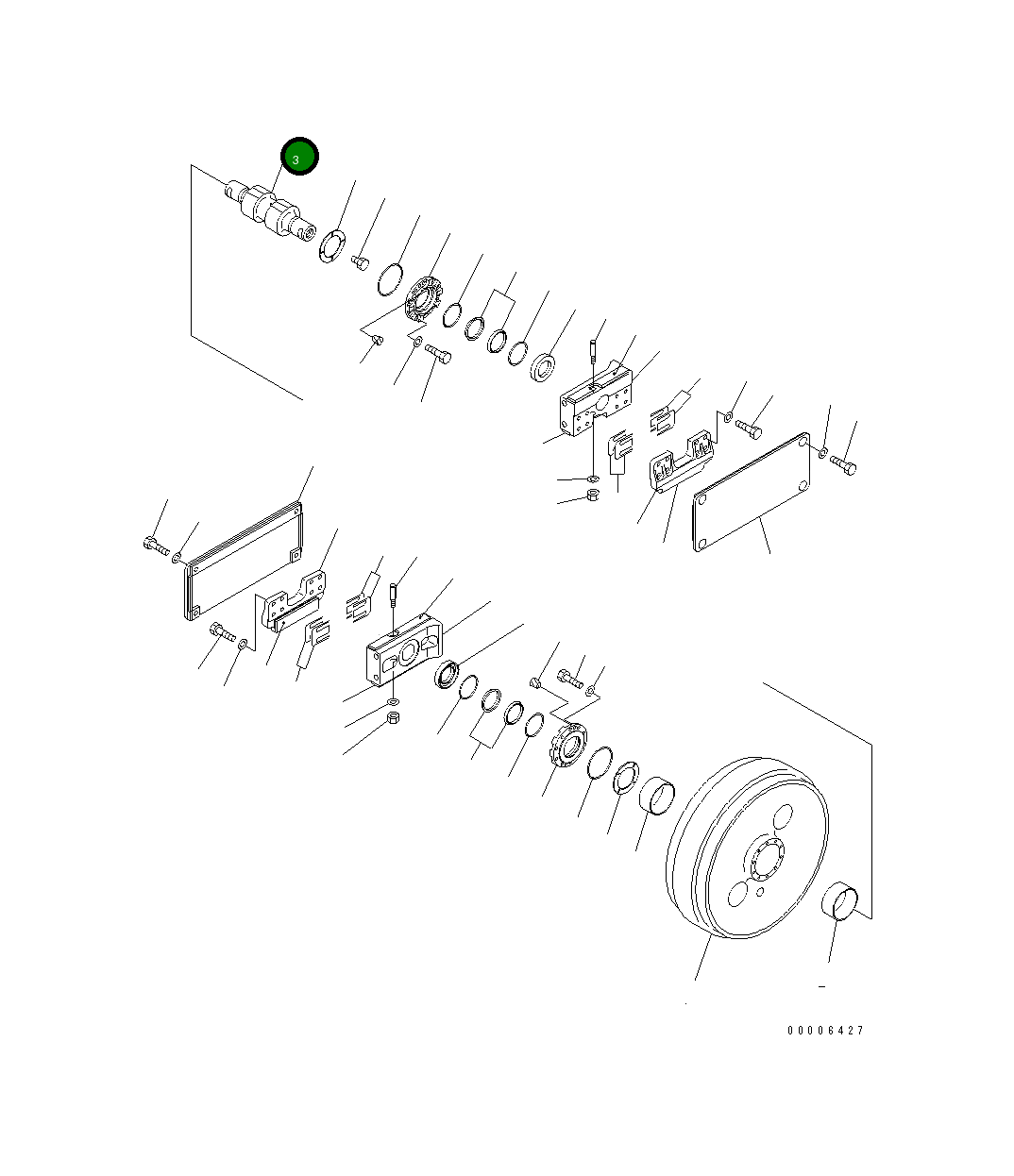 3

00006427