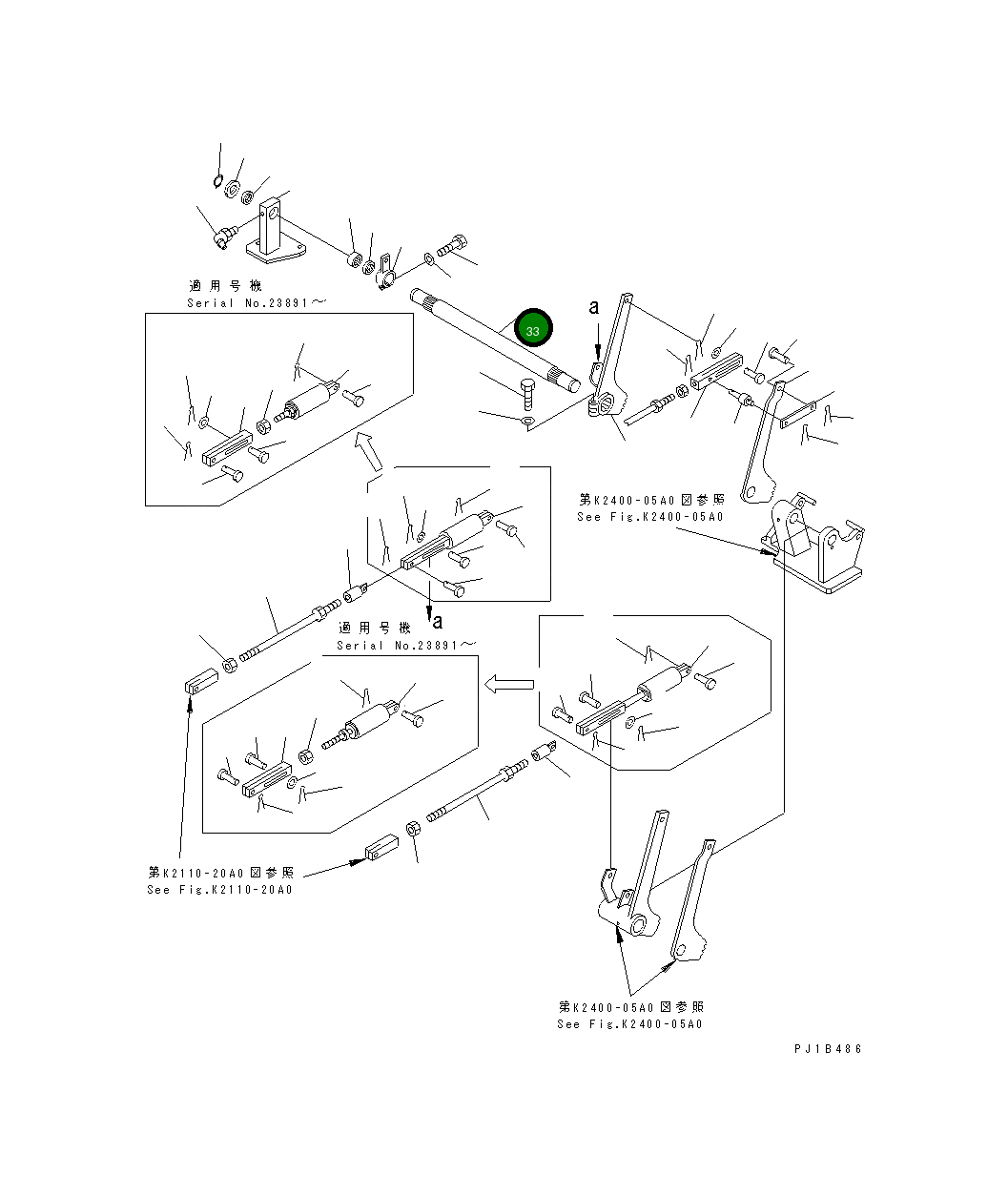 適用号機
Serial No.23891～

33

a

第K2400-05A0図参照
See Fig.K2400-05A0

a

適用号機
Serial No.23891～

第K2110-20A0図参照
See Fig.K2110-20A0

第K2400-05A0図参照
See Fig.K2400-05A0

PJ1B486