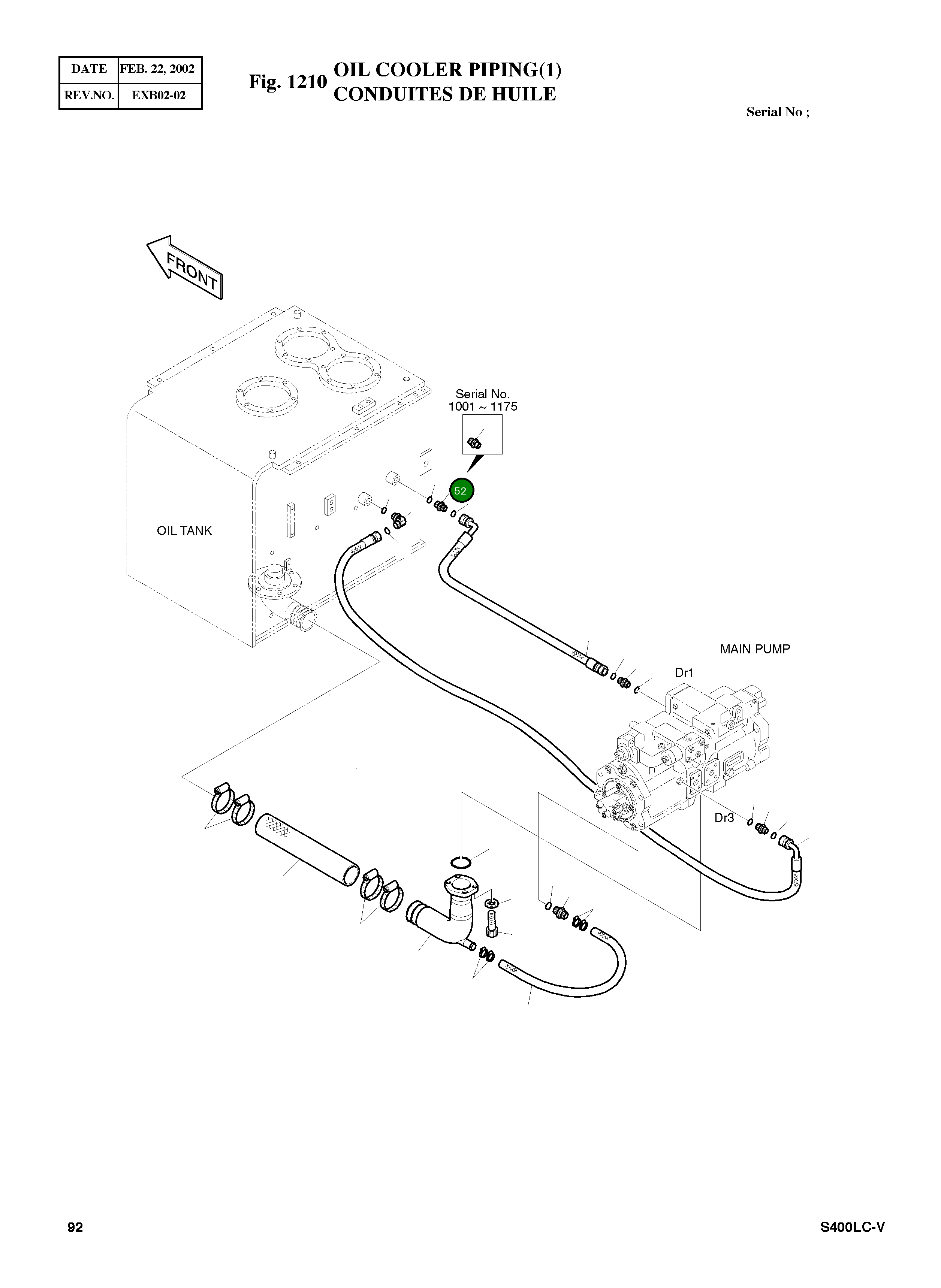 | DATE | FEB. 22, 2002 |
|---|---|
| REV.NO. | EXB02-02 |

Fig. 1210 OIL COOLER PIPING(1)
CONDUITES DE HUILE

Serial No ;

FRONT

Serial No.
1001 ~ 1175

52

OIL TANK

MAIN PUMP

Dr1

Dr3

92

S400LC-V