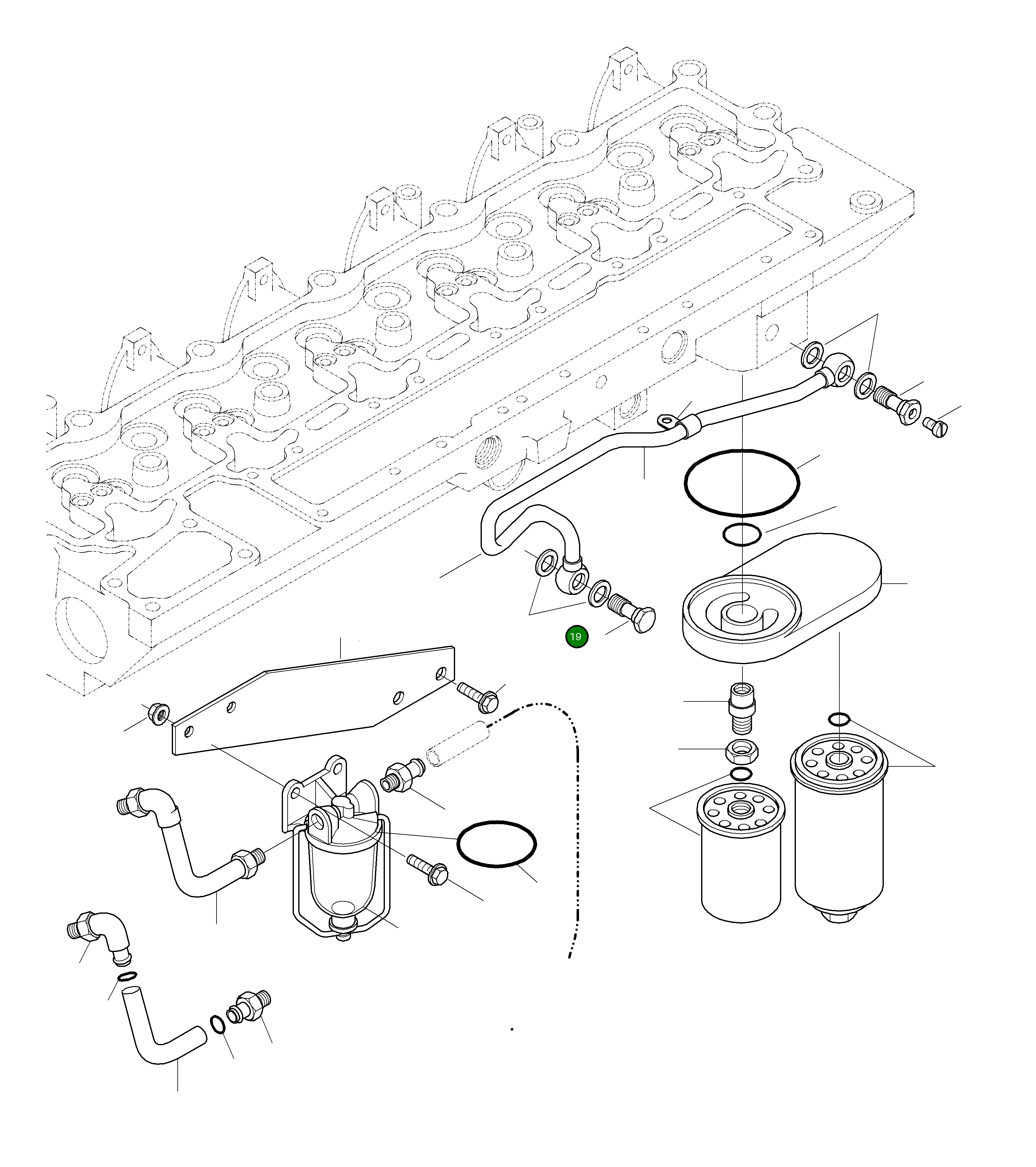 19