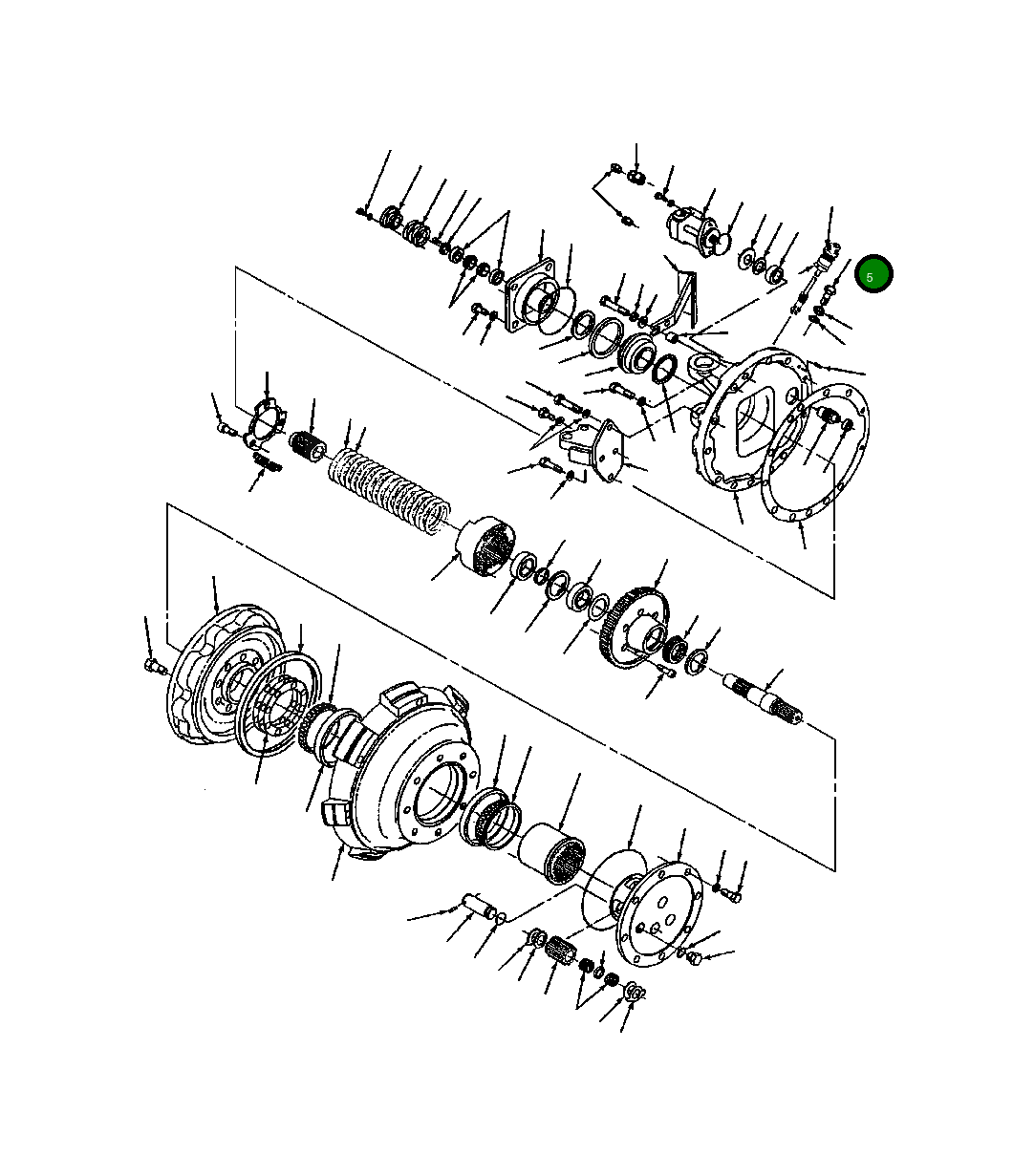 5