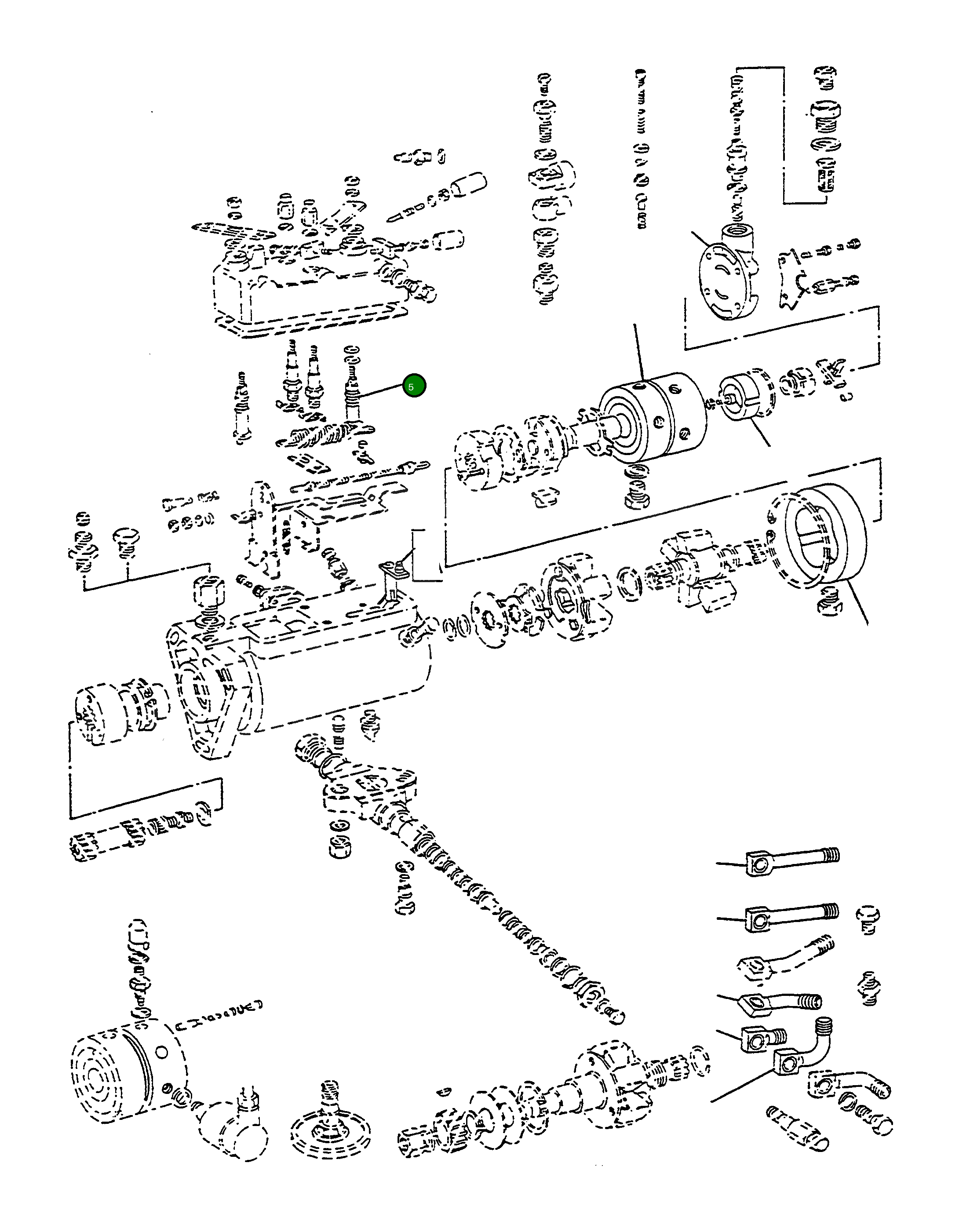 5