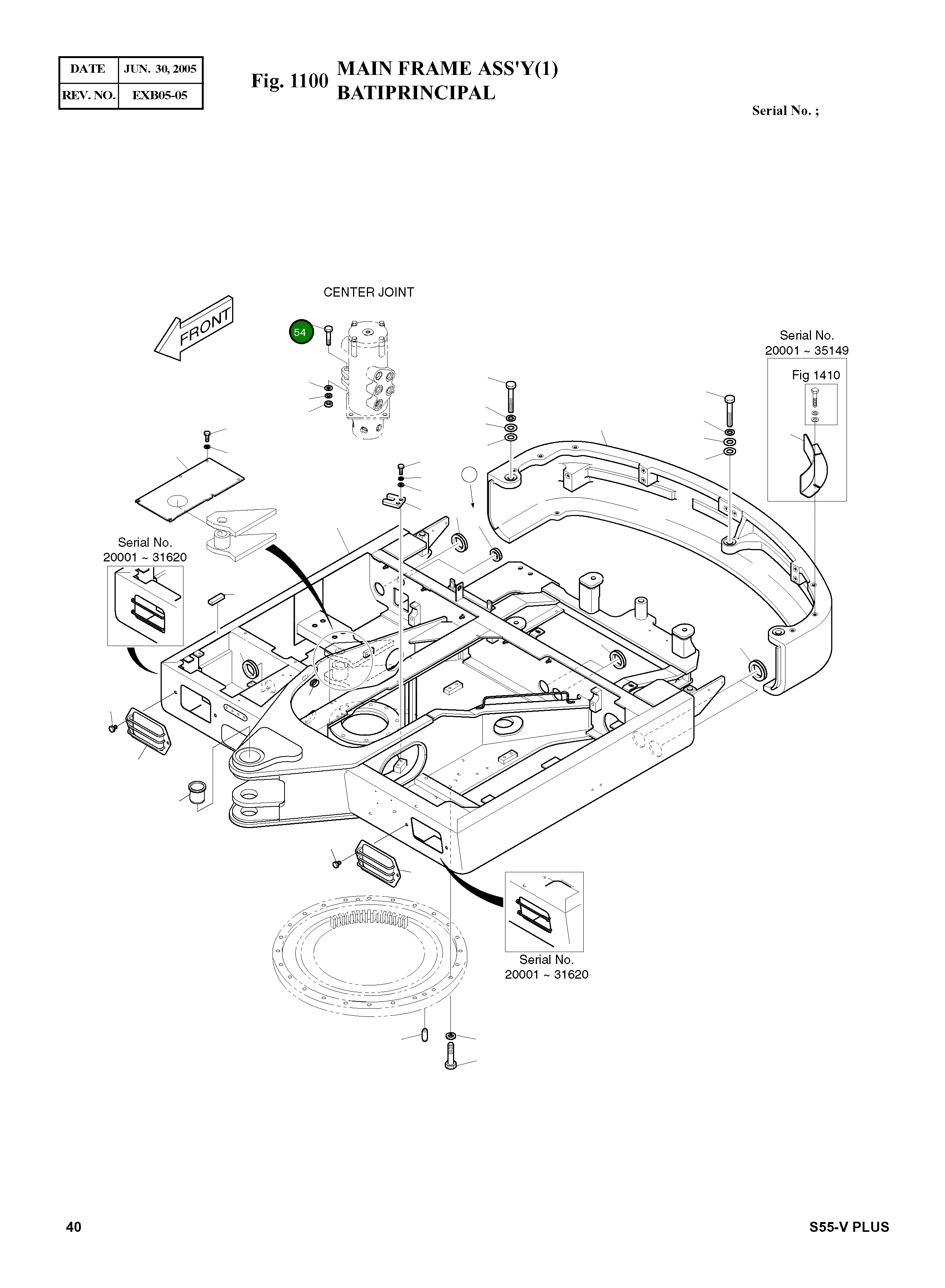 | DATE | JUN. 30, 2005 |
|---|---|
| REV. NO. | EXB05-05 |

Fig. 1100 MAIN FRAME ASS'Y(1)
BATIPRINCIPAL

Serial No. ;

CENTER JOINT

FRONT

54

Serial No.
20001 ~ 35149

Fig 1410

Serial No.
20001 ~ 31620

Serial No.
20001 ~ 31620

40

S55-V PLUS