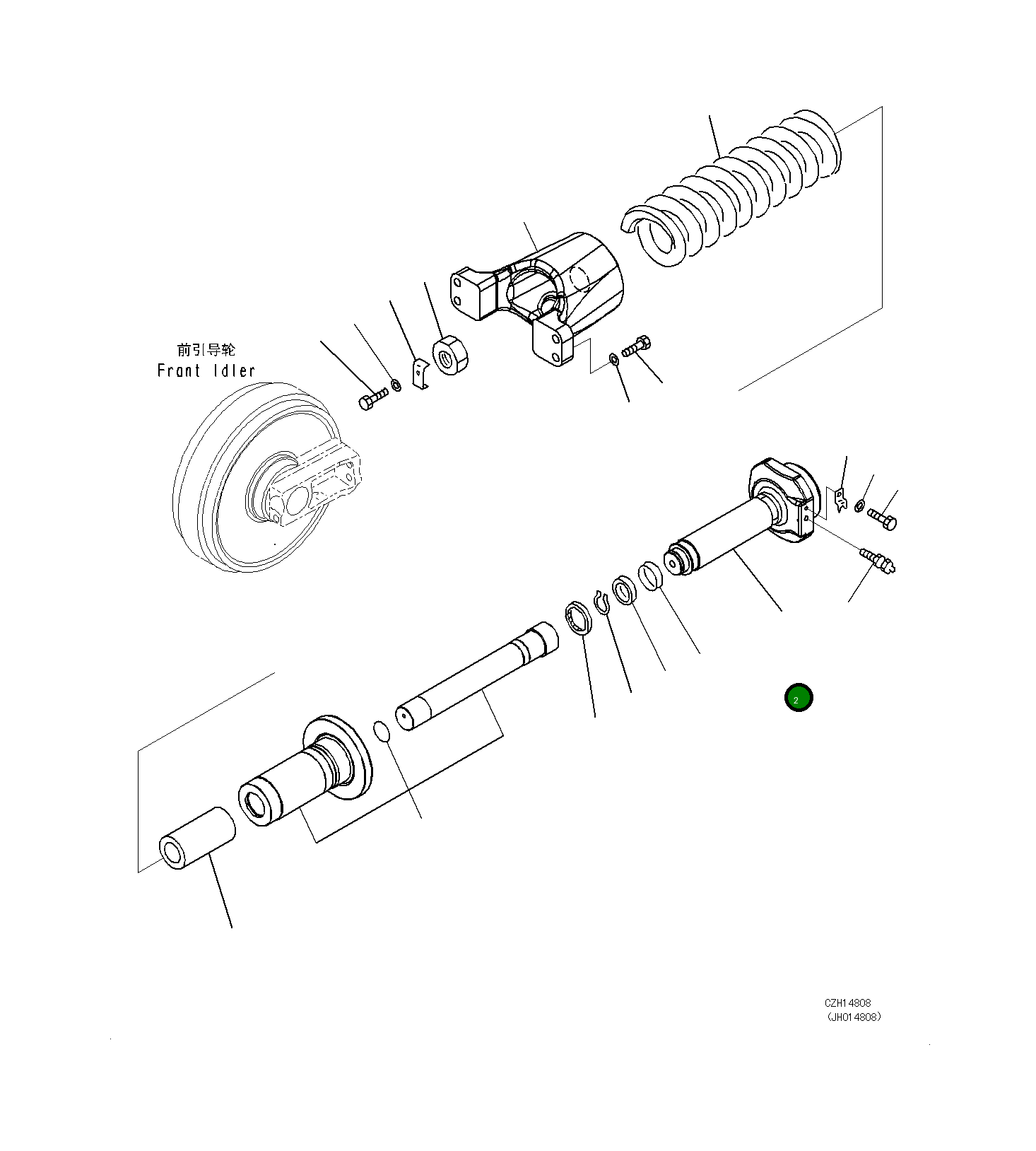 前引导轮
Front Idler

2

CZH14808
(JH014808)