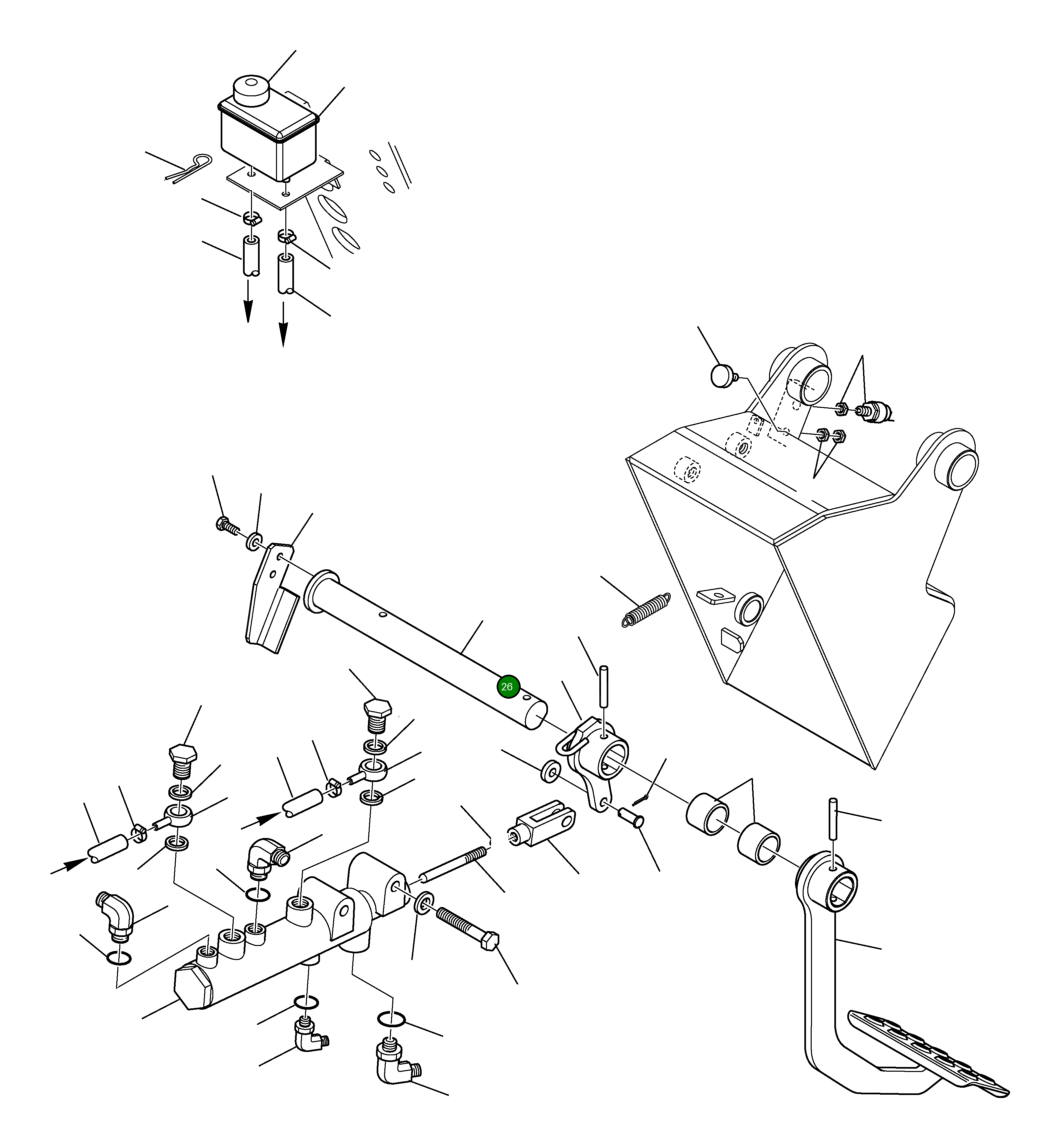 26