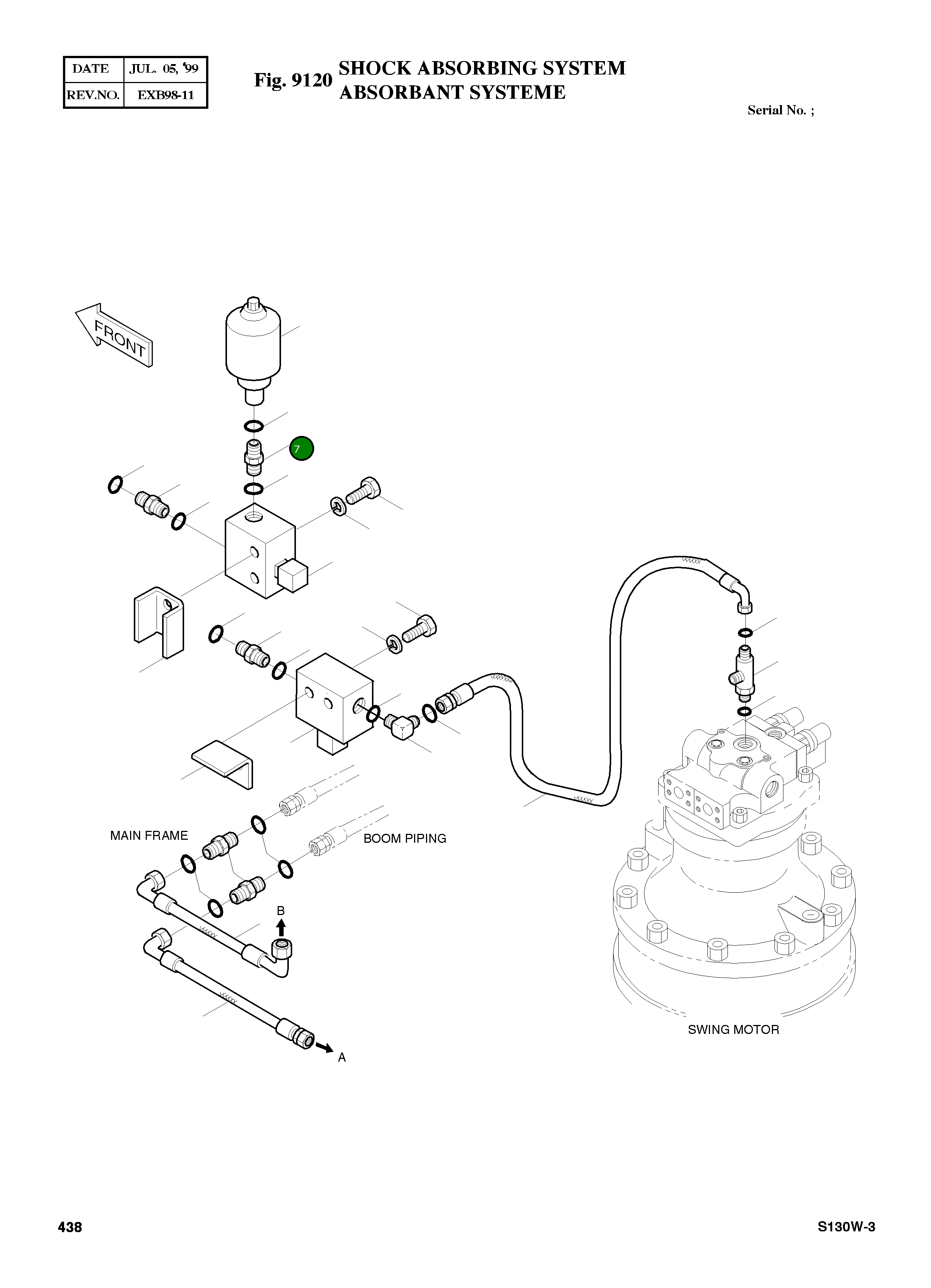 | DATE | JUL. 05, '99 |
|---|---|
| REV.NO. | EXB98-11 |

Fig. 9120 SHOCK ABSORBING SYSTEM
ABSORBANT SYSTEME

Serial No. ;

FRONT

7

MAIN FRAME

BOOM PIPING

B

A

SWING MOTOR

438

S130W-3