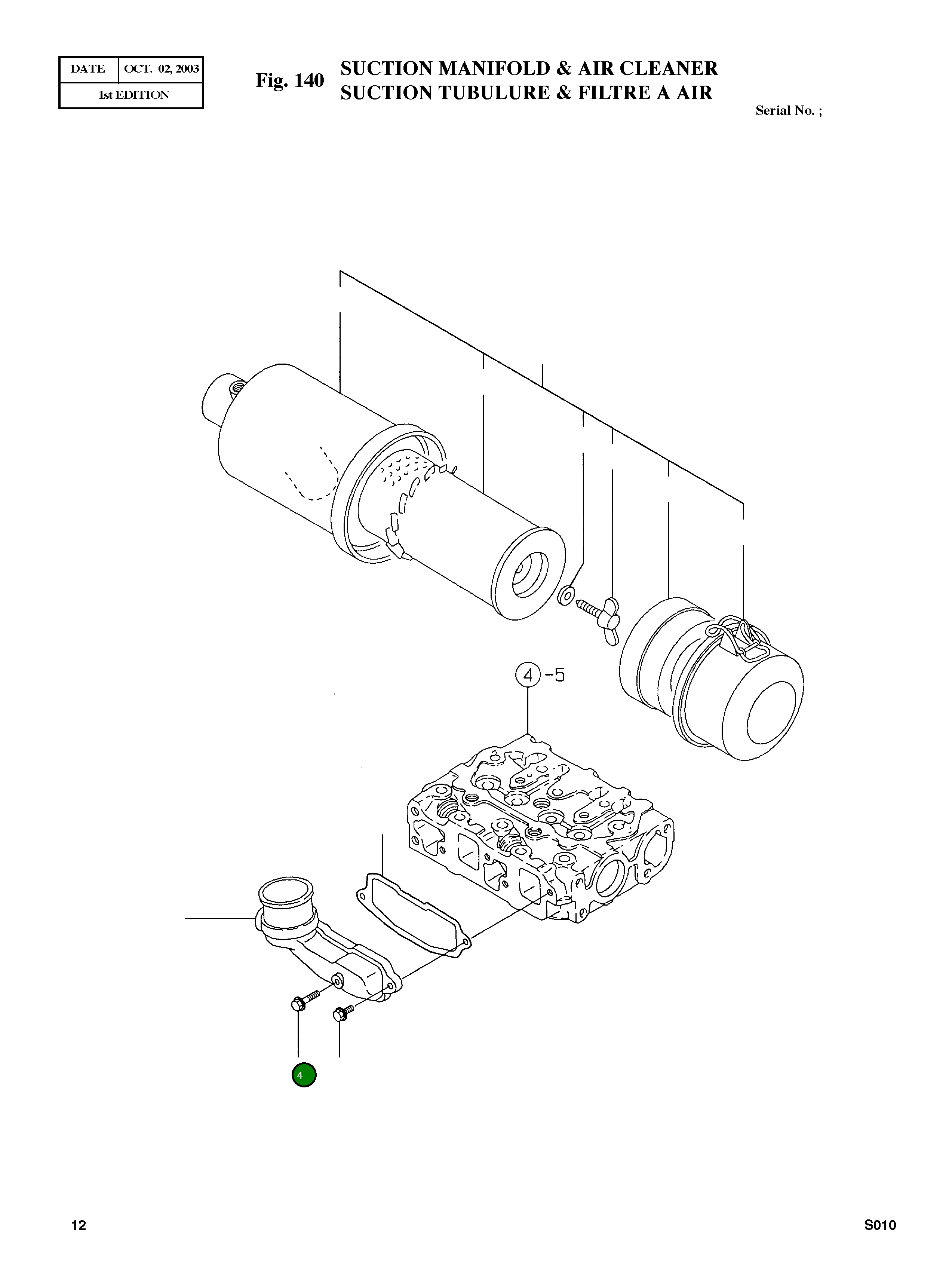 | DATE | OCT. 02, 2003 |
|---|---|
| 1st EDITION | |

Fig. 140 SUCTION MANIFOLD & AIR CLEANER
SUCTION TUBULURE & FILTRE A AIR

Serial No. ;

4 -5

4

12

S010