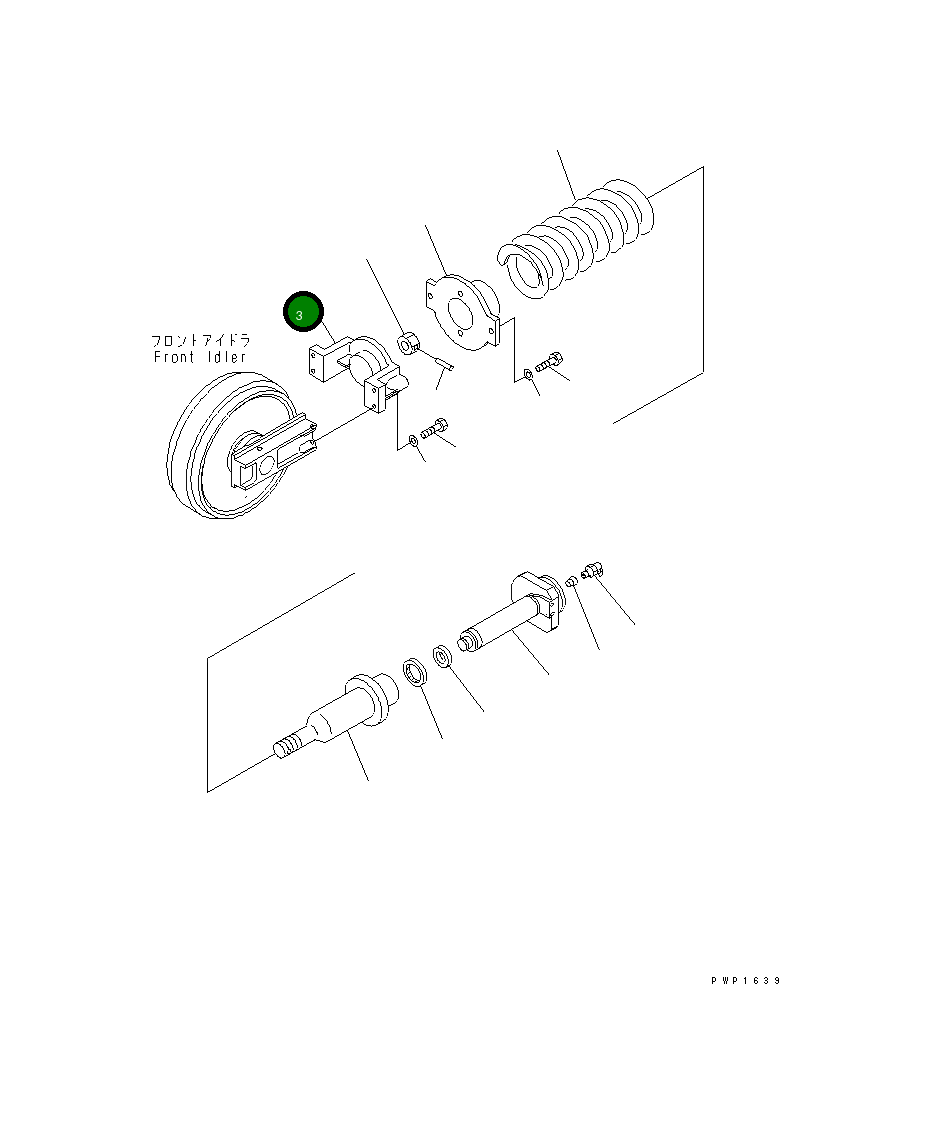 3

フロントアイドラ
Front Idler

PWP1639