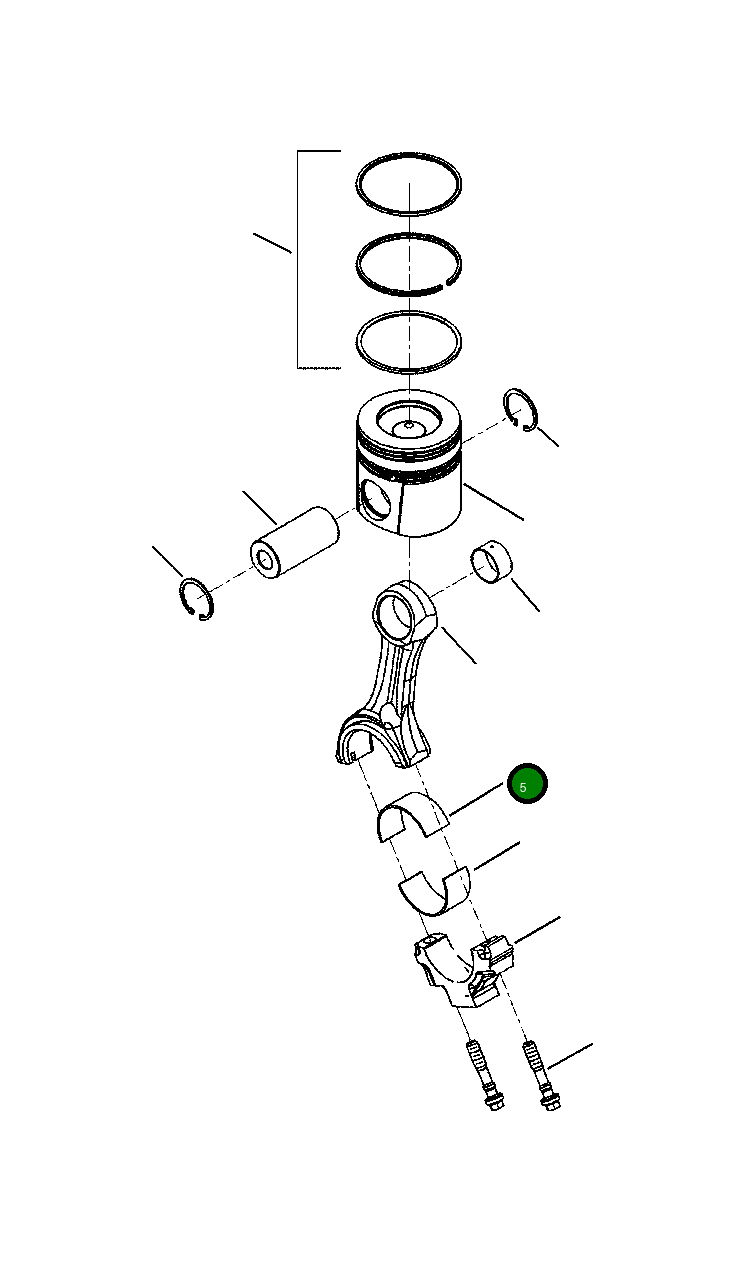 5