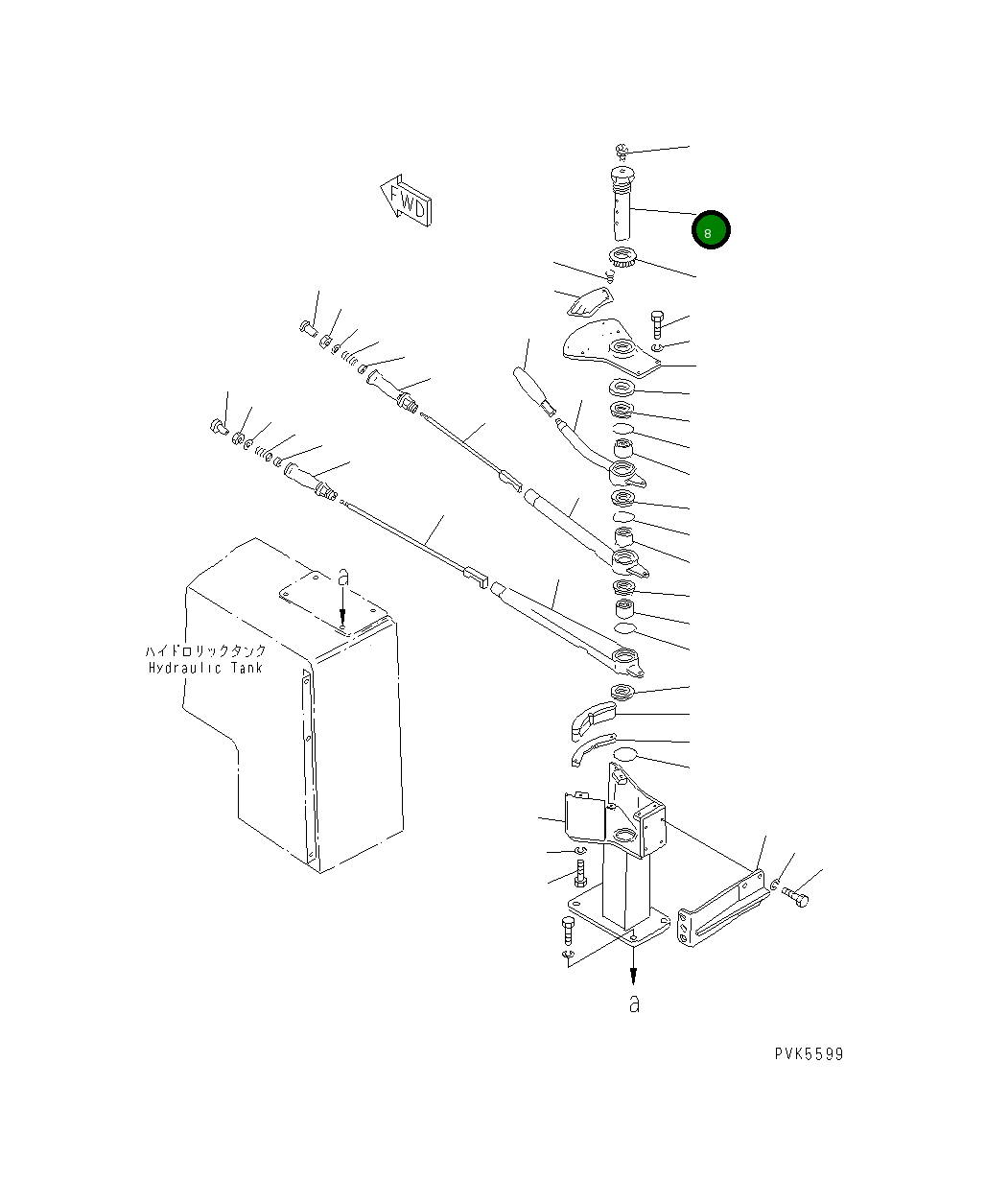 FWD

8

a

ハイドロリックタンク
Hydraulic Tank

a

PVK5599