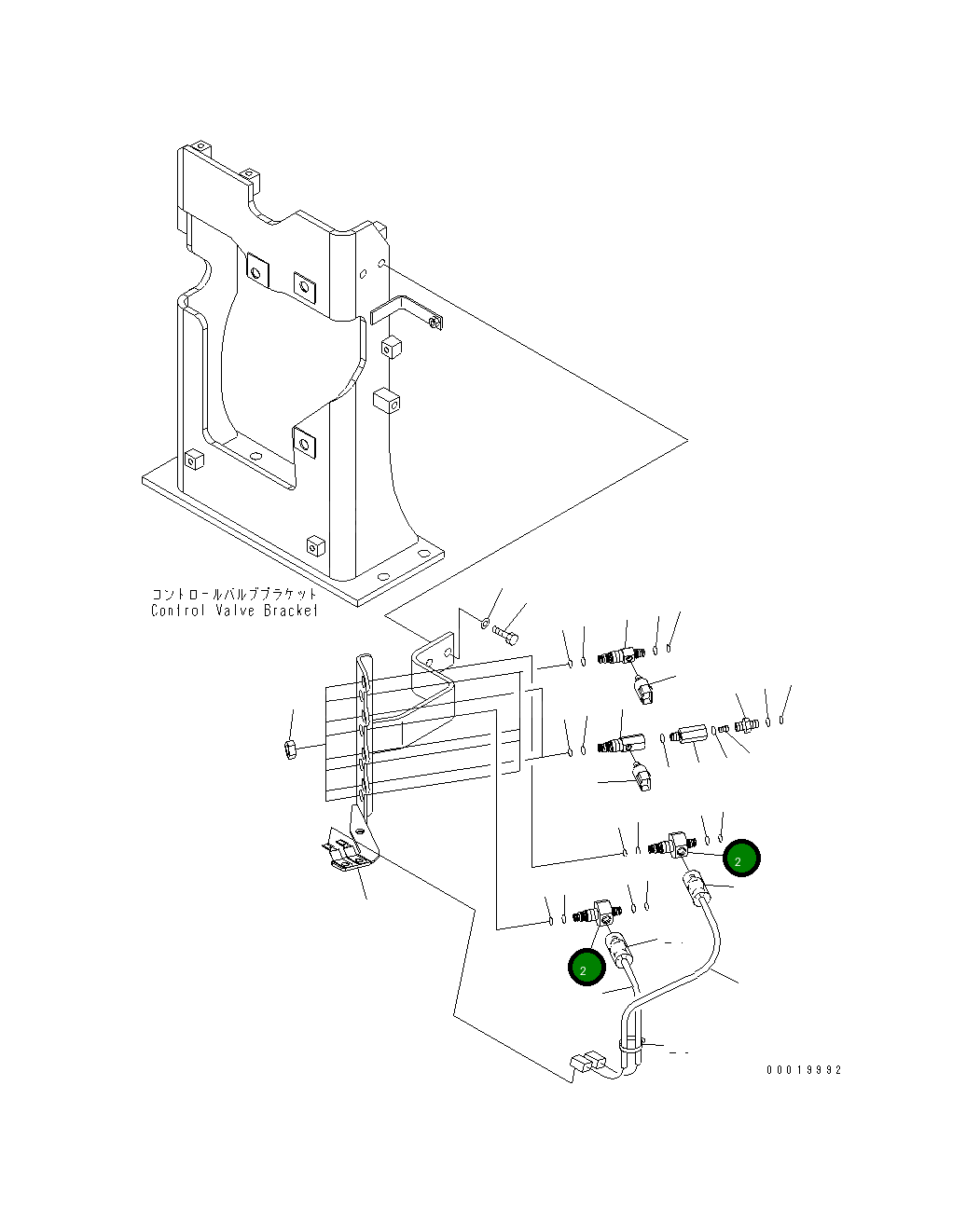 コントロールバルブブラケット
Control Valve Bracket

2

2

00019992