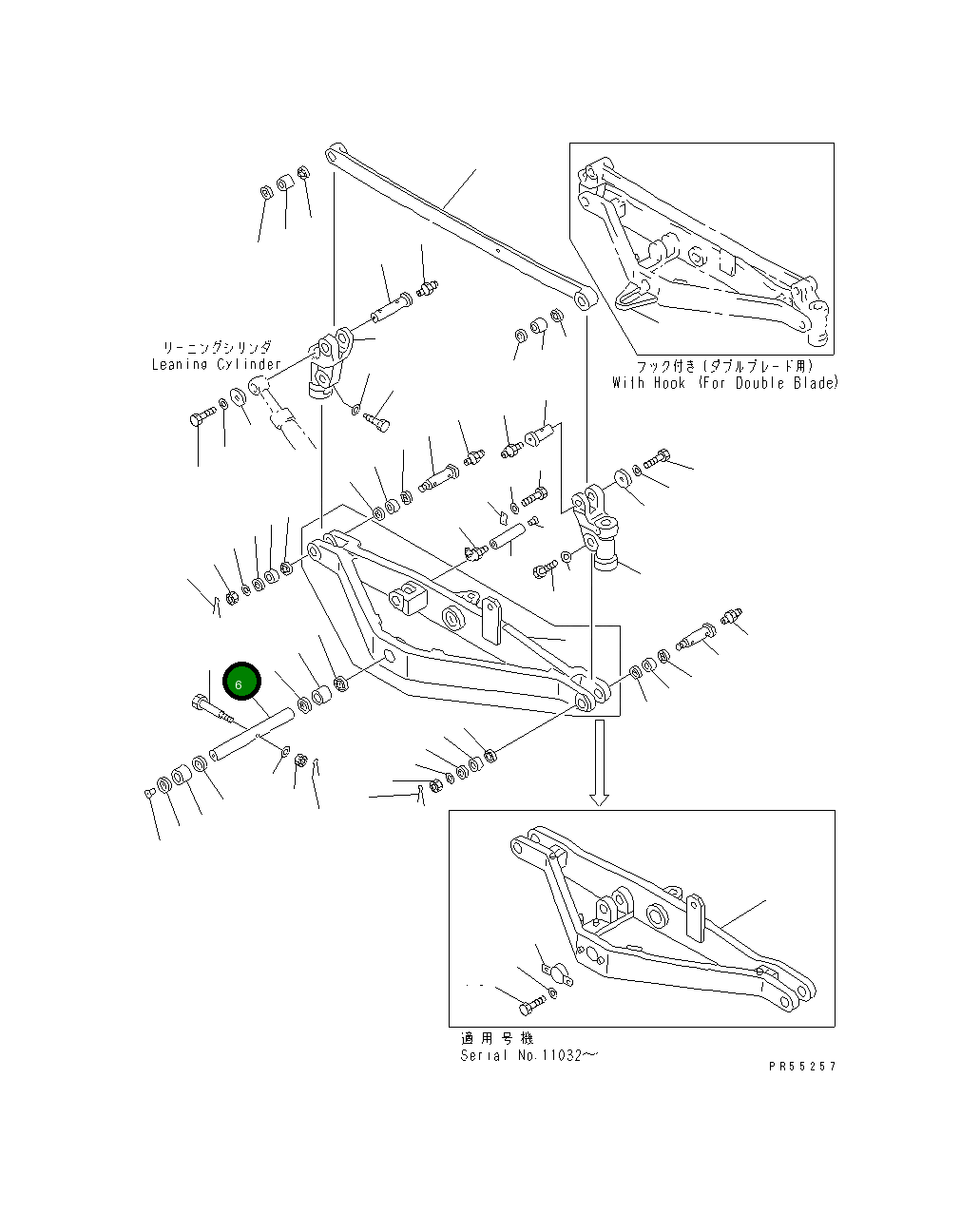 リーニングシリンダ
Leaning Cylinder

フック付き(ダブルブレード用)
With Hook (For Double Blade)

6

適用号機
Serial No.11032～

PR55257