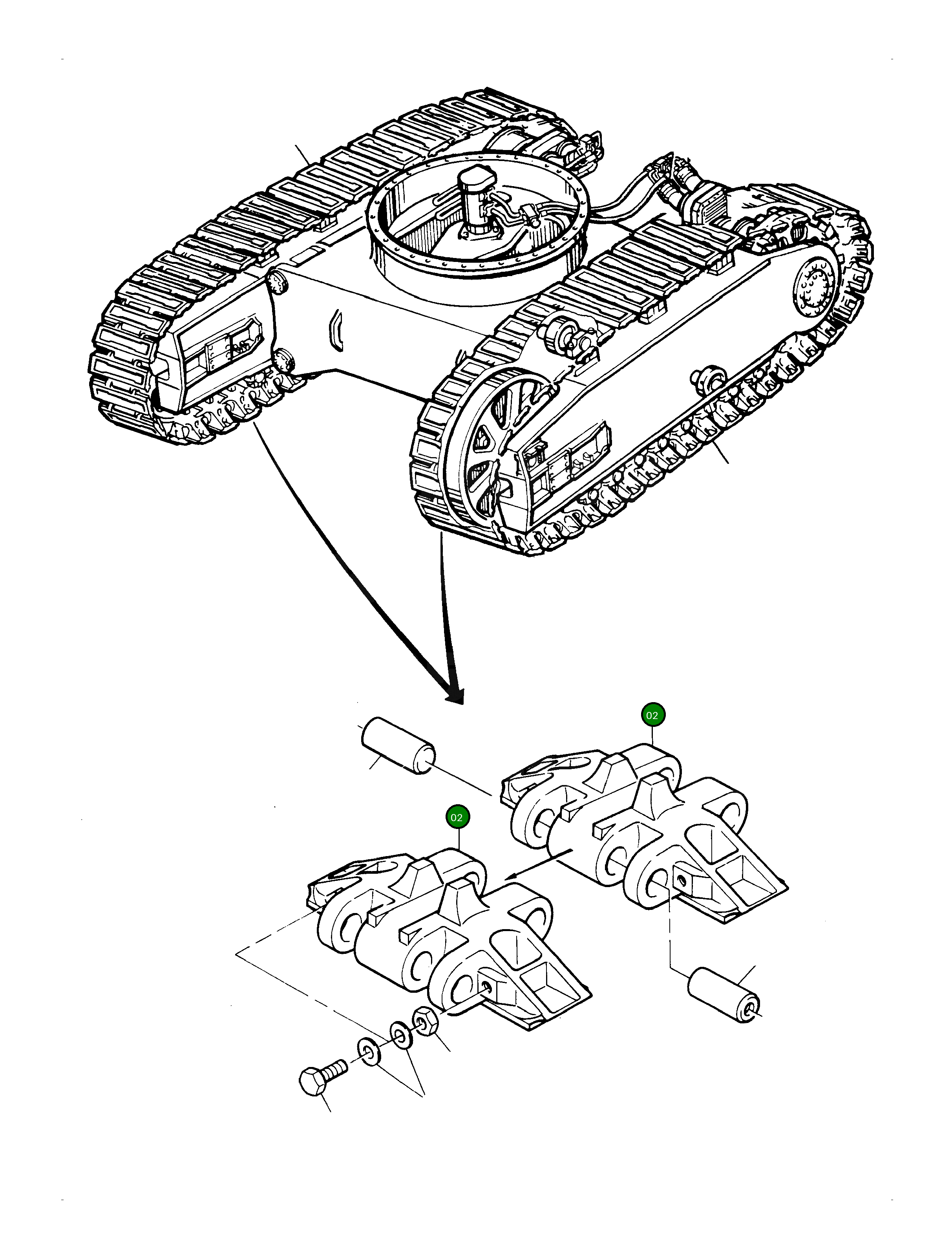 02

02